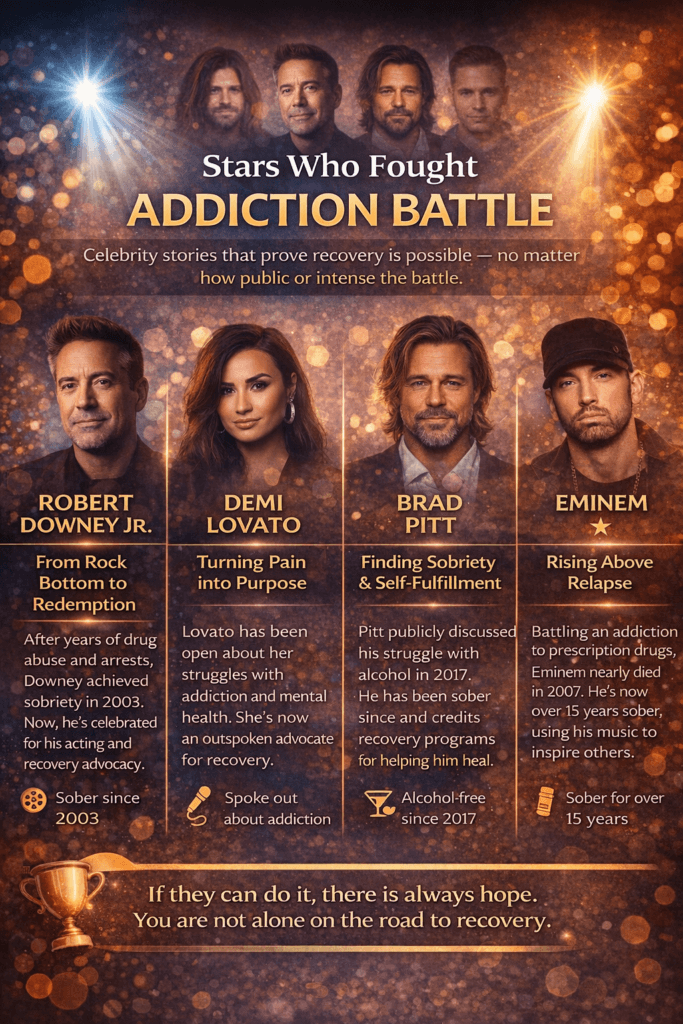 Stars Who Fought
ADDICTION BATTLE

Celebrity stories that prove recovery is possible — no matter how public or intense the battle.

ROBERT DOWNEY JR.

From Rock Bottom to Redemption

After years of drug abuse and arrests, Downey achieved sobriety in 2003. Now, he's celebrated for his acting and recovery advocacy.

Sober since 2003

DEMI LOVATO

Turning Pain into Purpose

Lovato has been open about her struggles with addiction and mental health. She's now an outspoken advocate for recovery.

Spoke out about addiction

BRAD PITT

Finding Sobriety & Self-Fulfillment

Pitt publicly discussed his struggle with alcohol in 2017. He has been sober since and credits recovery programs for helping him heal.

Alcohol-free since 2017

EMINEM

Rising Above Relapse

Battling an addiction to prescription drugs, Eminem nearly died in 2007. He's now over 15 years sober, using his music to inspire others.

Sober for over 15 years

If they can do it, there is always hope.
You are not alone on the road to recovery.