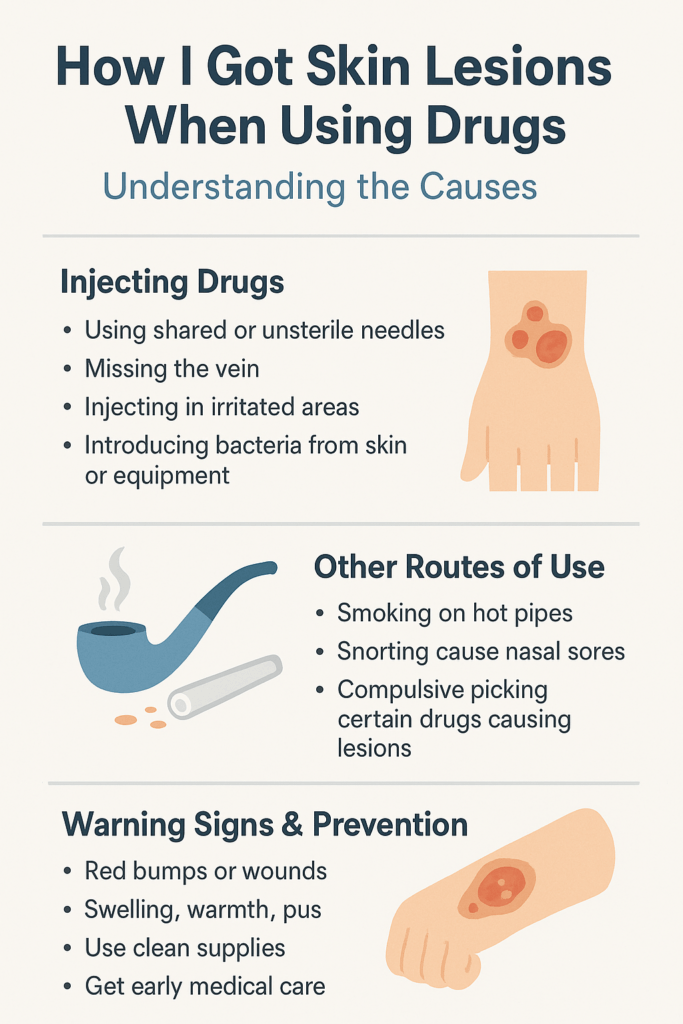 How I Got Skin Lesions When Using Drugs

Understanding the Causes

Injecting Drugs

• Using shared or unsterile needles
• Missing the vein
• Injecting in irritated areas
• Introducing bacteria from skin or equipment

Other Routes of Use

• Smoking on hot pipes
• Snorting cause nasal sores
• Compulsive picking certain drugs causing lesions

Warning Signs & Prevention

• Red bumps or wounds
• Swelling, warmth, pus
• Use clean supplies
• Get early medical care