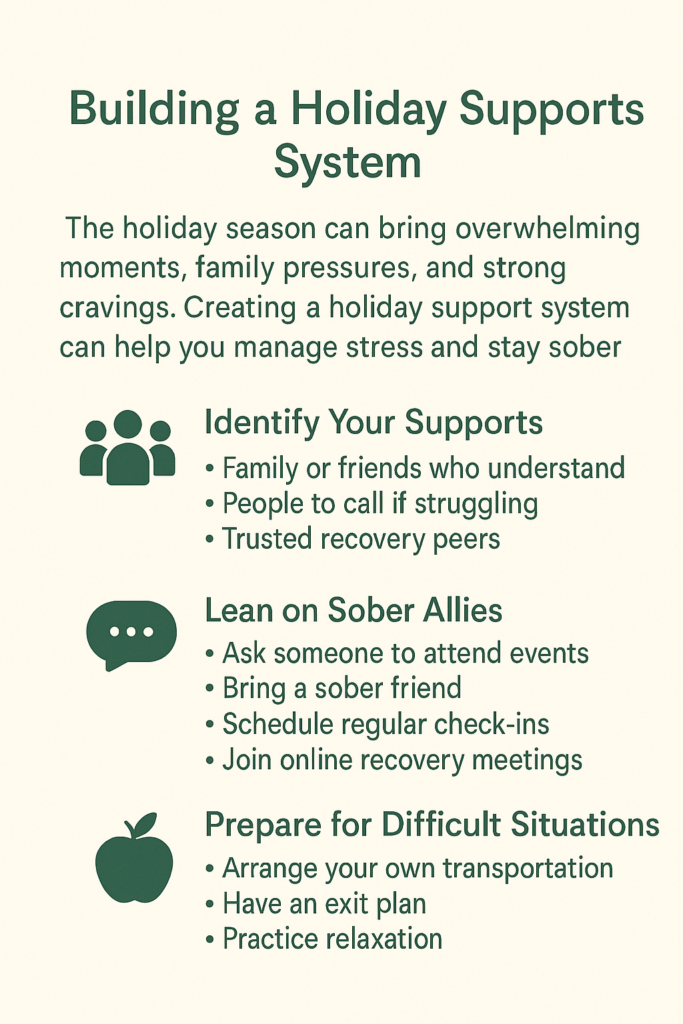 Building a Holiday Supports System

The holiday season can bring overwhelming moments, family pressures, and strong cravings. Creating a holiday support system can help you manage stress and stay sober

Identify Your Supports
• Family or friends who understand
• People to call if struggling
• Trusted recovery peers

Lean on Sober Allies
• Ask someone to attend events
• Bring a sober friend
• Schedule regular check-ins
• Join online recovery meetings

Prepare for Difficult Situations
• Arrange your own transportation
• Have an exit plan
• Practice relaxation