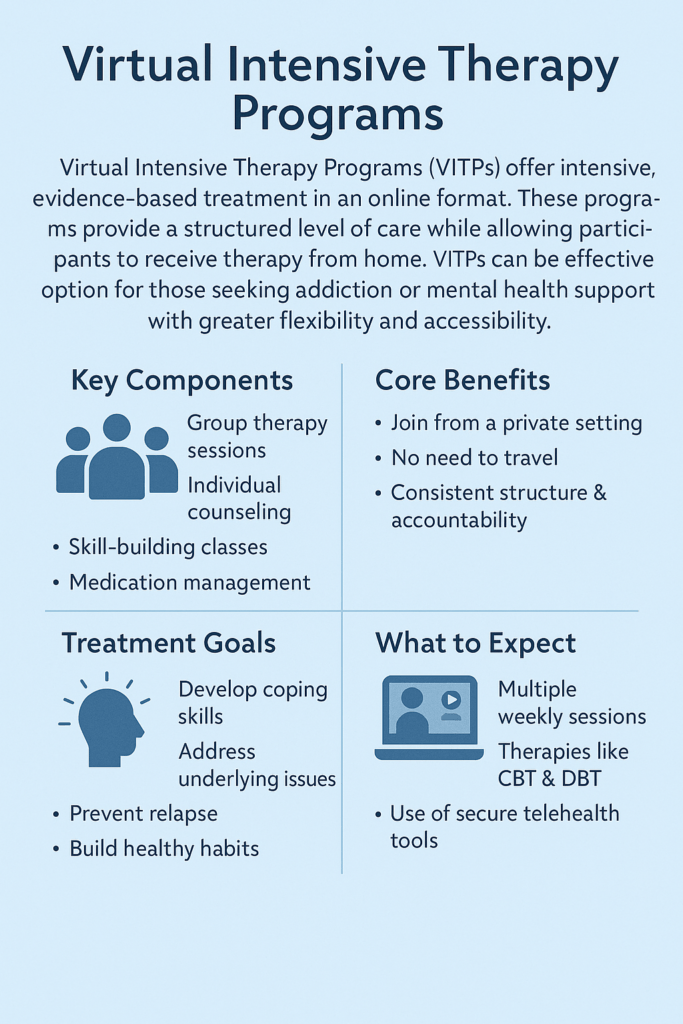 Virtual Intensive Therapy Programs

Virtual Intensive Therapy Programs (VITPs) offer intensive, evidence-based treatment in an online format. These programs provide a structured level of care while allowing participants to receive therapy from home. VITPs can be effective option for those seeking addiction or mental health support with greater flexibility and accessibility.

Key Components

Group therapy sessions

Individual counseling

• Skill-building classes
• Medication management

Core Benefits

• Join from a private setting
• No need to travel
• Consistent structure & accountability

Treatment Goals

Develop coping skills

Address underlying issues

• Prevent relapse
• Build healthy habits

What to Expect

Multiple weekly sessions

Therapies like CBT & DBT

• Use of secure telehealth tools