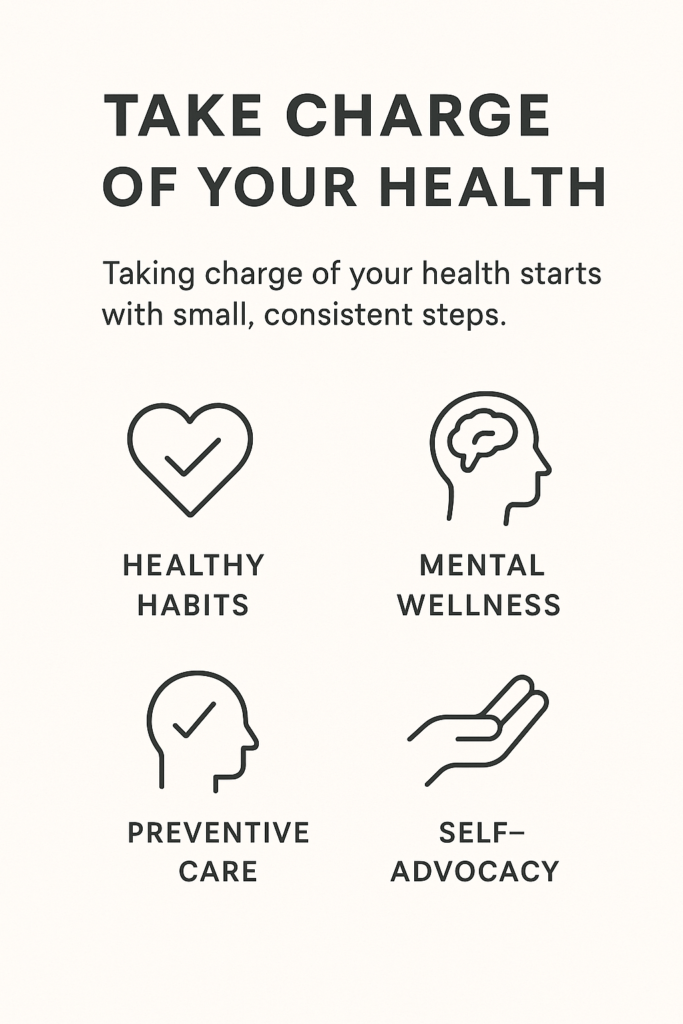 TAKE CHARGE OF YOUR HEALTH

Taking charge of your health starts with small, consistent steps.

HEALTHY HABITS

MENTAL WELLNESS

PREVENTIVE CARE

SELF–ADVOCACY