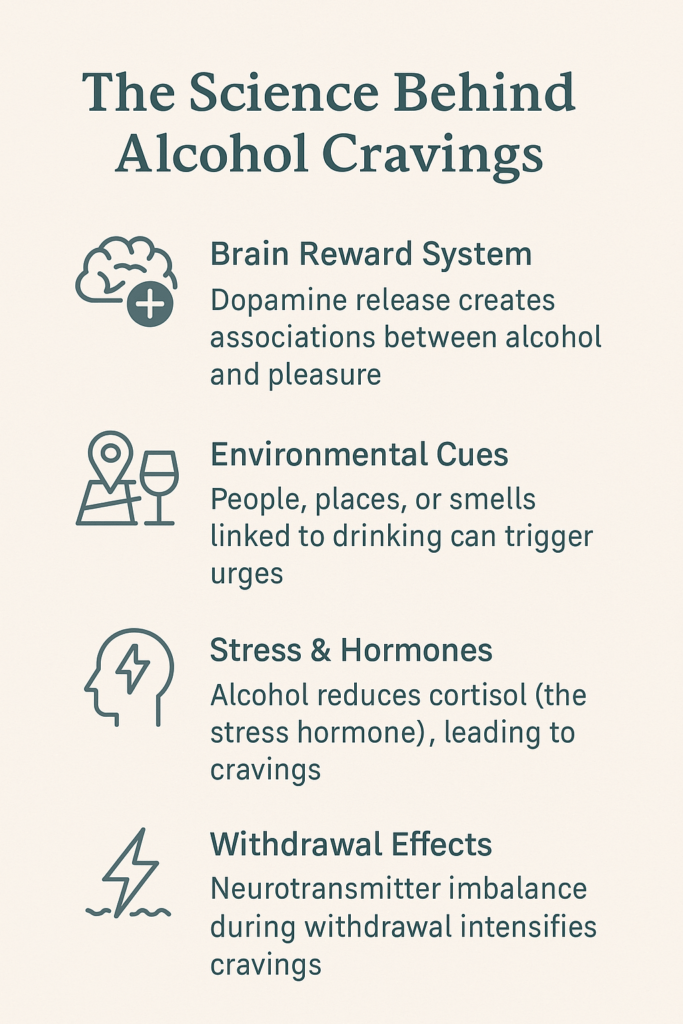 The Science Behind Alcohol Cravings

Brain Reward System
Dopamine release creates associations between alcohol and pleasure

Environmental Cues
People, places, or smells linked to drinking can trigger urges

Stress & Hormones
Alcohol reduces cortisol (the stress hormone), leading to cravings

Withdrawal Effects
Neurotransmitter imbalance during withdrawal intensifies cravings