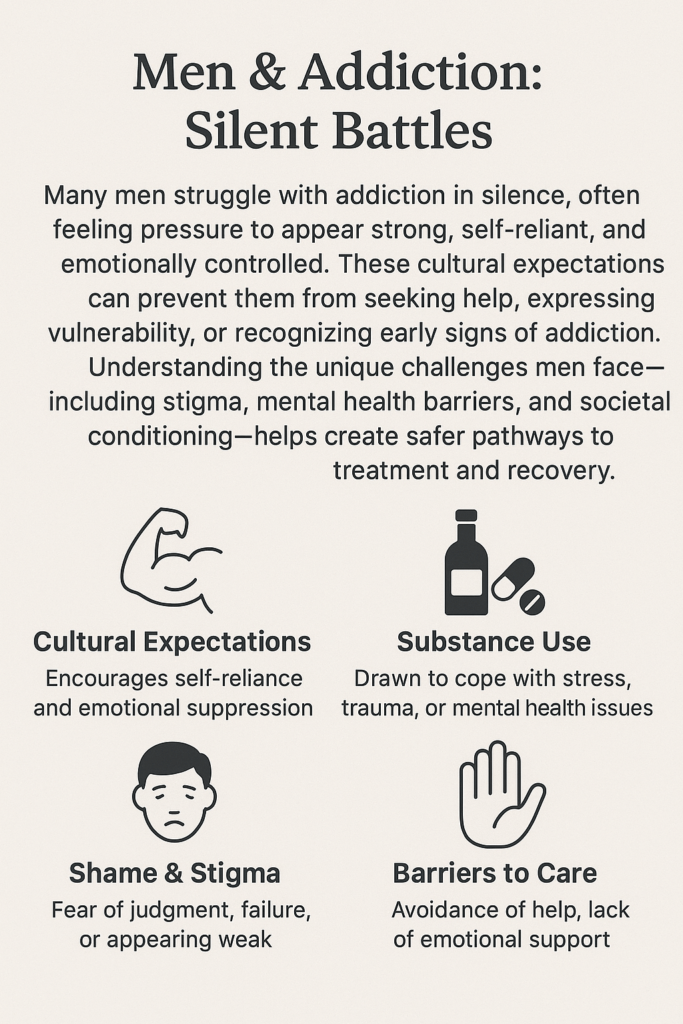 Men & Addiction: Silent Battles

Many men struggle with addiction in silence, often feeling pressure to appear strong, self-reliant, and emotionally controlled. These cultural expectations can prevent them from seeking help, expressing vulnerability, or recognizing early signs of addiction. Understanding the unique challenges men face—including stigma, mental health barriers, and societal conditioning—helps create safer pathways to treatment and recovery.

Cultural Expectations
Encourages self-reliance and emotional suppression

Substance Use
Drawn to cope with stress, trauma, or mental health issues

Shame & Stigma
Fear of judgment, failure, or appearing weak

Barriers to Care
Avoidance of help, lack of emotional support