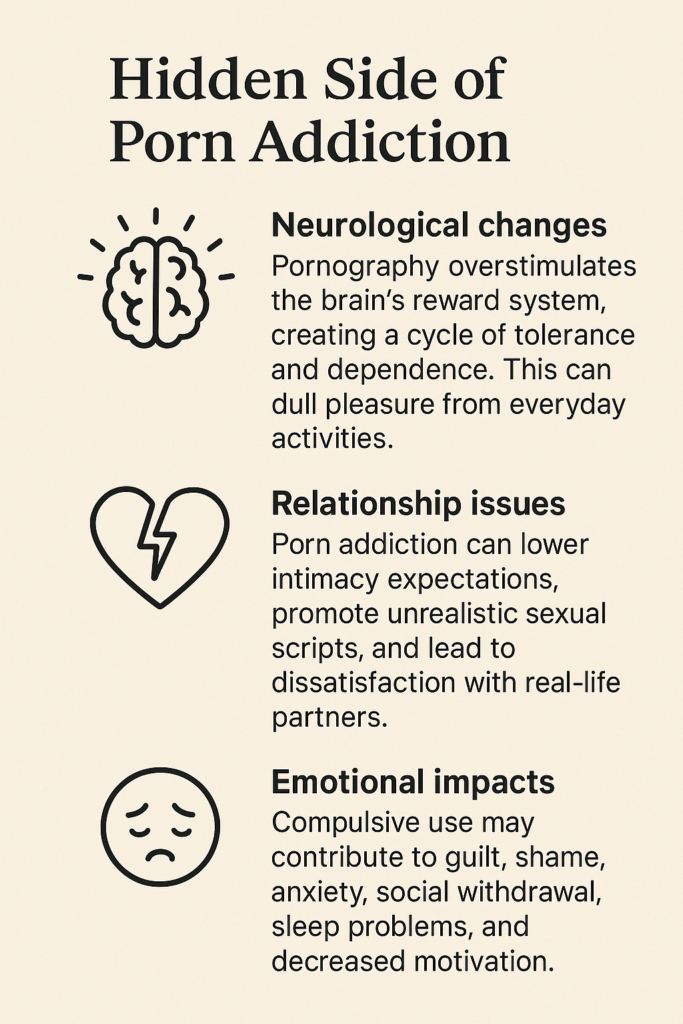 Hidden Side of Porn Addiction

Neurological changes
Pornography overstimulates the brain's reward system, creating a cycle of tolerance and dependence. This can dull pleasure from everyday activities.

Relationship issues
Porn addiction can lower intimacy expectations, promote unrealistic sexual scripts, and lead to dissatisfaction with real-life partners.

Emotional impacts
Compulsive use may contribute to guilt, shame, anxiety, social withdrawal, sleep problems, and decreased motivation.