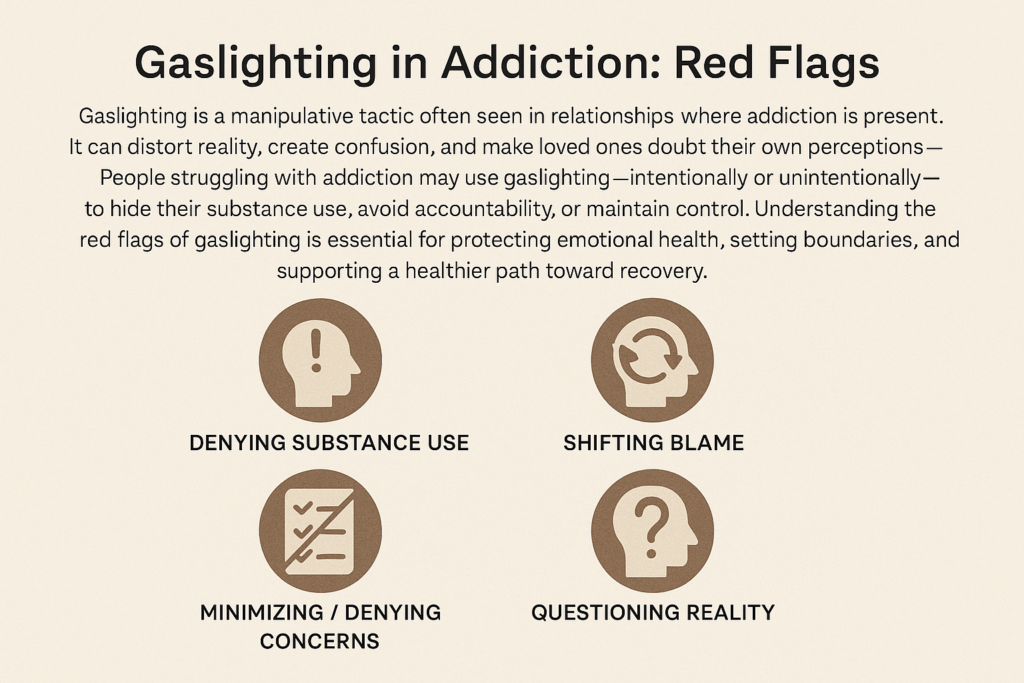 Gaslighting in Addiction: Red Flags

Gaslighting is a manipulative tactic often seen in relationships where addiction is present. It can distort reality, create confusion, and make loved ones doubt their own perceptions— People struggling with addiction may use gaslighting—intentionally or unintentionally— to hide their substance use, avoid accountability, or maintain control. Understanding the red flags of gaslighting is essential for protecting emotional health, setting boundaries, and supporting a healthier path toward recovery.

DENYING SUBSTANCE USE

SHIFTING BLAME

MINIMIZING / DENYING CONCERNS

QUESTIONING REALITY