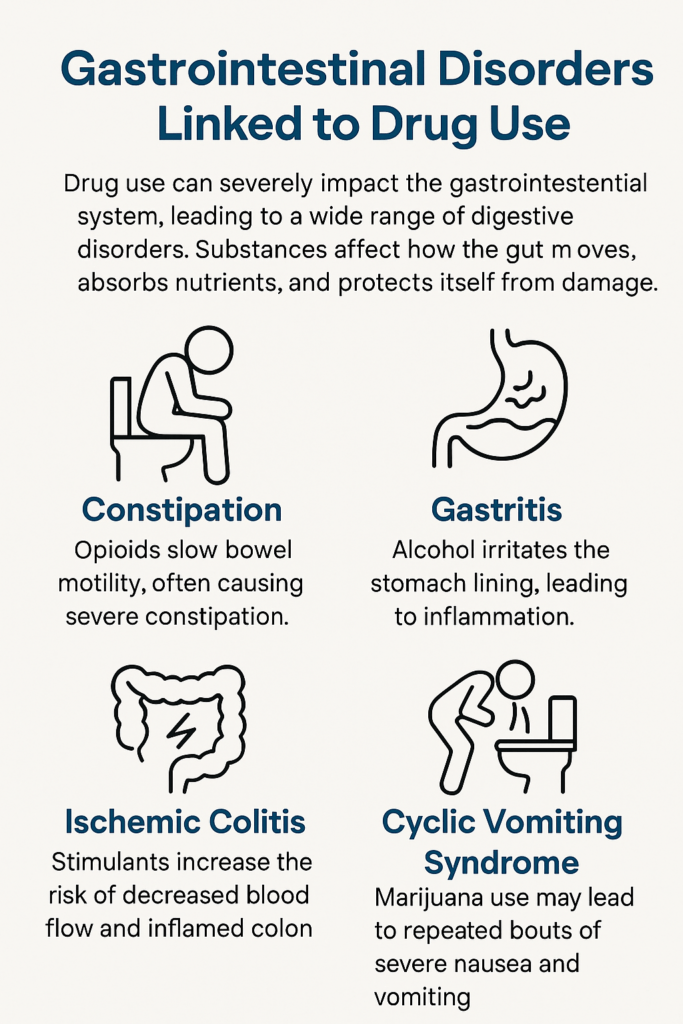 Gastrointestinal Disorders Linked to Drug Use

Drug use can severely impact the gastrointestential system, leading to a wide range of digestive disorders. Substances affect how the gut m oves, absorbs nutrients, and protects itself from damage.

Constipation

Opioids slow bowel motility, often causing severe constipation.

Gastritis

Alcohol irritates the stomach lining, leading to inflammation.

Ischemic Colitis

Stimulants increase the risk of decreased blood flow and inflamed colon

Cyclic Vomiting Syndrome

Marijuana use may lead to repeated bouts of severe nausea and vomiting