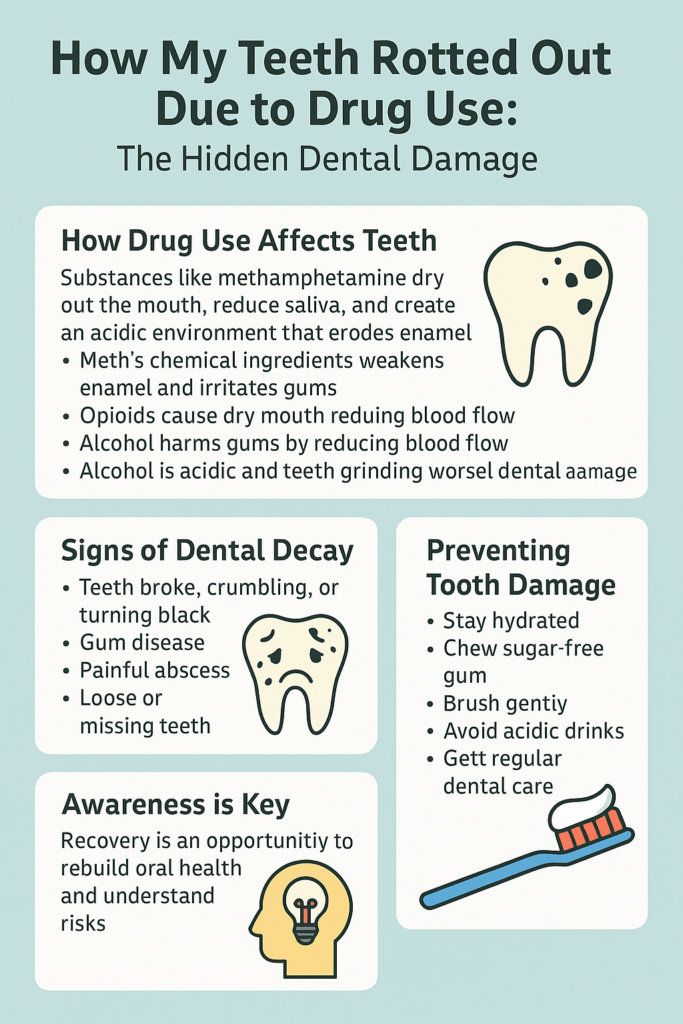 How My Teeth Rotted Out Due to Drug Use:
The Hidden Dental Damage

How Drug Use Affects Teeth

Substances like methamphetamine dry out the mouth, reduce saliva, and create an acidic environment that erodes enamel

• Meth's chemical ingredients weakens enamel and irritates gums
• Opioids cause dry mouth reduing blood flow
• Alcohol harms gums by reducing blood flow
• Alcohol is acidic and teeth grinding worsel dental aamage

Signs of Dental Decay

• Teeth broke, crumbling, or turning black
• Gum disease
• Painful abscess
• Loose or missing teeth

Awareness is Key

Recovery is an opportunitiy to rebuild oral health and understand risks

Preventing Tooth Damage

• Stay hydrated
• Chew sugar-free gum
• Brush gentiy
• Avoid acidic drinks
• Gett regular dental care