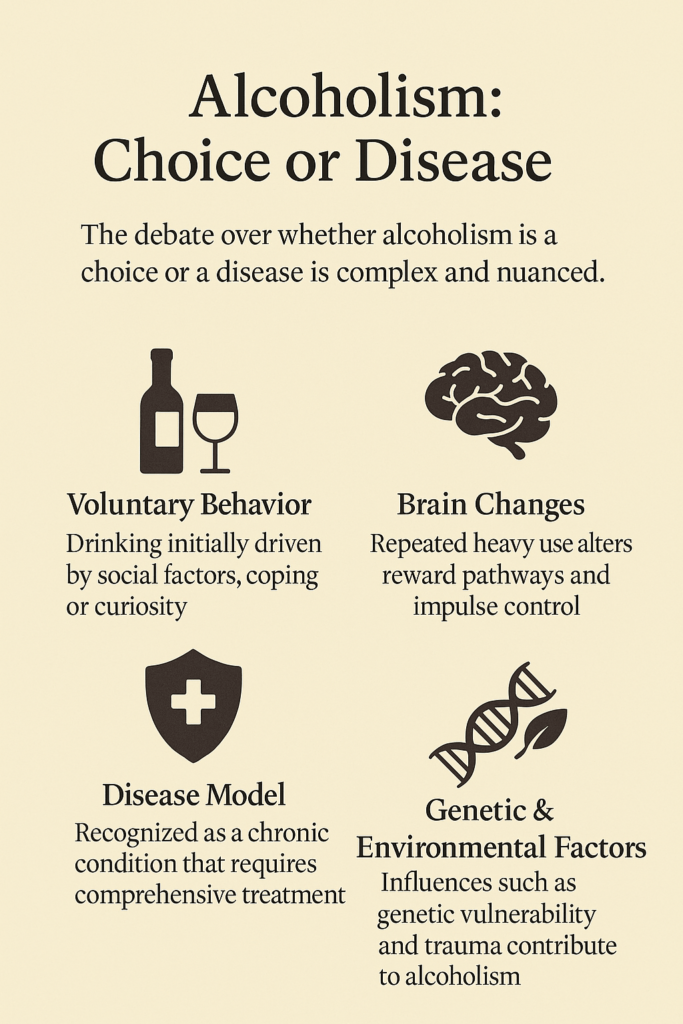 Alcoholism: Choice or Disease

The debate over whether alcoholism is a choice or a disease is complex and nuanced.

Voluntary Behavior
Drinking initially driven by social factors, coping or curiosity

Brain Changes
Repeated heavy use alters reward pathways and impulse control

Disease Model
Recognized as a chronic condition that requires comprehensive treatment

Genetic & Environmental Factors
Influences such as genetic vulnerability and trauma contribute to alcoholism