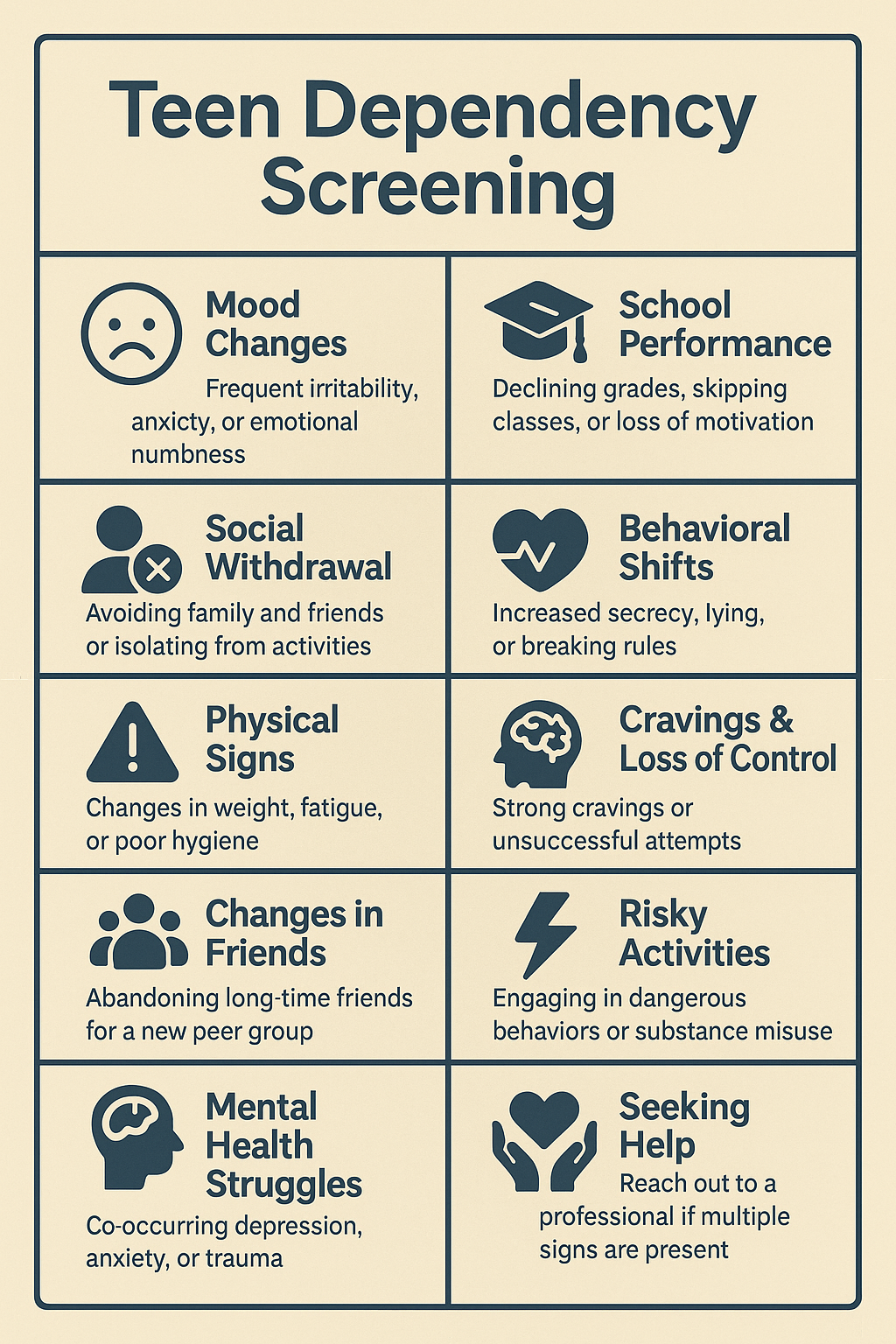 Teen Dependency Screening

Mood Changes
Frequent irritability, anxicty, or emotional numbness

School Performance
Declining grades, skipping classes, or loss of motivation

Social Withdrawal
Avoiding family and friends or isolating from activities

Behavioral Shifts
Increased secrecy, lying, or breaking rules

Physical Signs
Changes in weight, fatigue, or poor hygiene

Cravings & Loss of Control
Strong cravings or unsuccessful attempts

Changes in Friends
Abandoning long-time friends for a new peer group

Risky Activities
Engaging in dangerous behaviors or substance misuse

Mental Health Struggles
Co-occurring depression, anxiety, or trauma

Seeking Help
Reach out to a professional if multiple signs are present