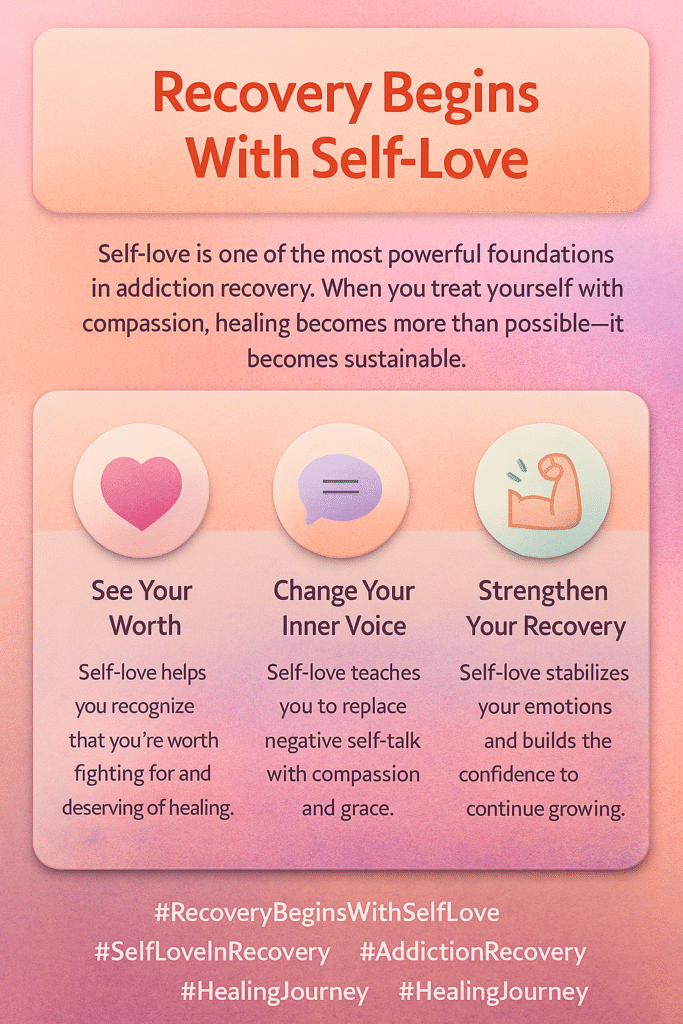 Recovery Begins With Self-Love

Self-love is one of the most powerful foundations in addiction recovery. When you treat yourself with compassion, healing becomes more than possible—it becomes sustainable.

See Your Worth

Self-love helps you recognize that you're worth fighting for and deserving of healing.

Change Your Inner Voice

Self-love teaches you to replace negative self-talk with compassion and grace.

Strengthen Your Recovery

Self-love stabilizes your emotions and builds the confidence to continue growing.

#RecoveryBeginsWithSelfLove
#SelfLoveInRecovery #AddictionRecovery
#HealingJourney #HealingJourney