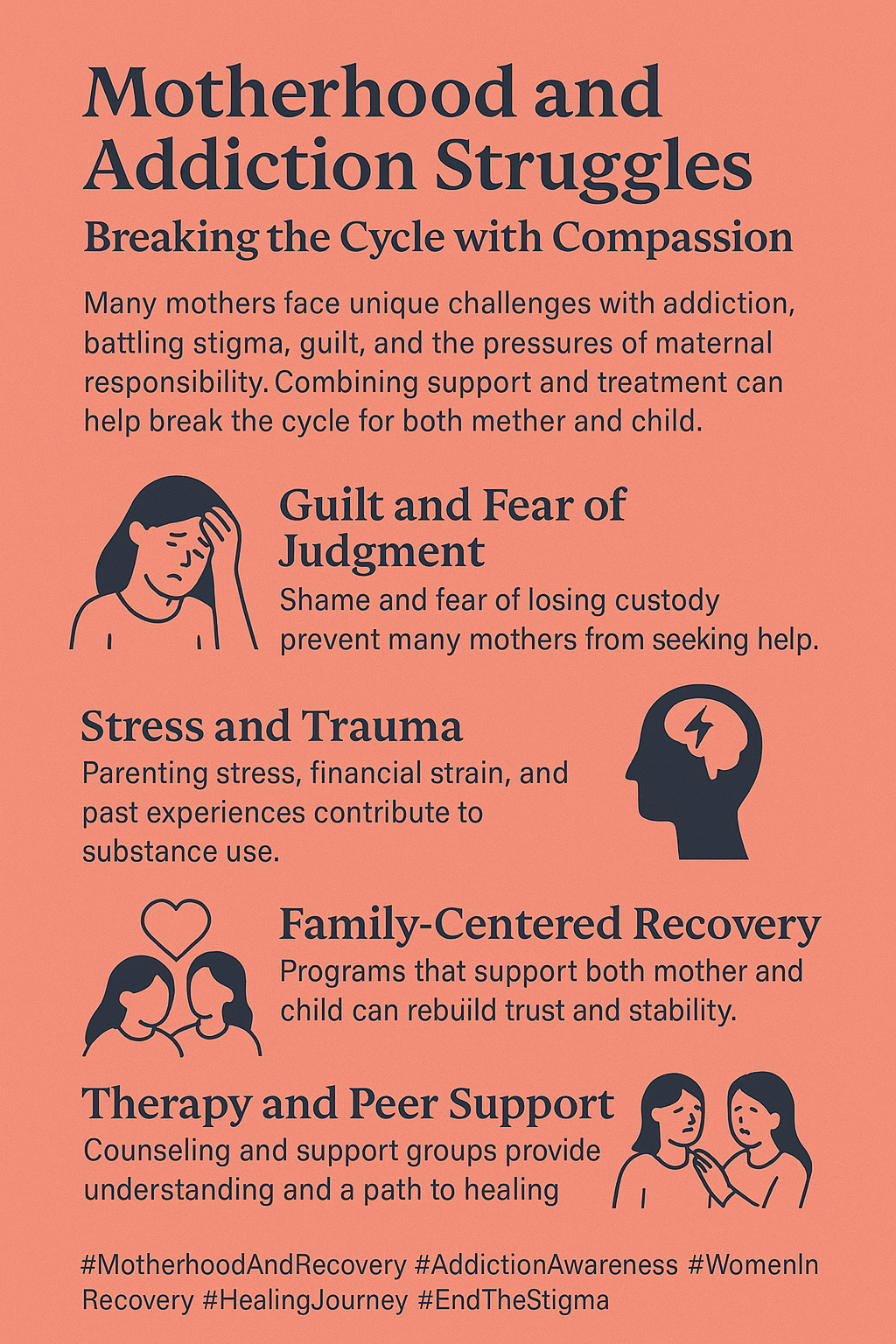 Motherhood and Addiction Struggles

Breaking the Cycle with Compassion

Many mothers face unique challenges with addiction, battling stigma, guilt, and the pressures of maternal responsibility. Combining support and treatment can help break the cycle for both mether and child.

Guilt and Fear of Judgment

Shame and fear of losing custody prevent many mothers from seeking help.

Stress and Trauma

Parenting stress, financial strain, and past experiences contribute to substance use.

Family-Centered Recovery

Programs that support both mother and child can rebuild trust and stability.

Therapy and Peer Support

Counseling and support groups provide understanding and a path to healing

#MotherhoodAndRecovery #AddictionAwareness #WomenIn Recovery #HealingJourney #EndTheStigma