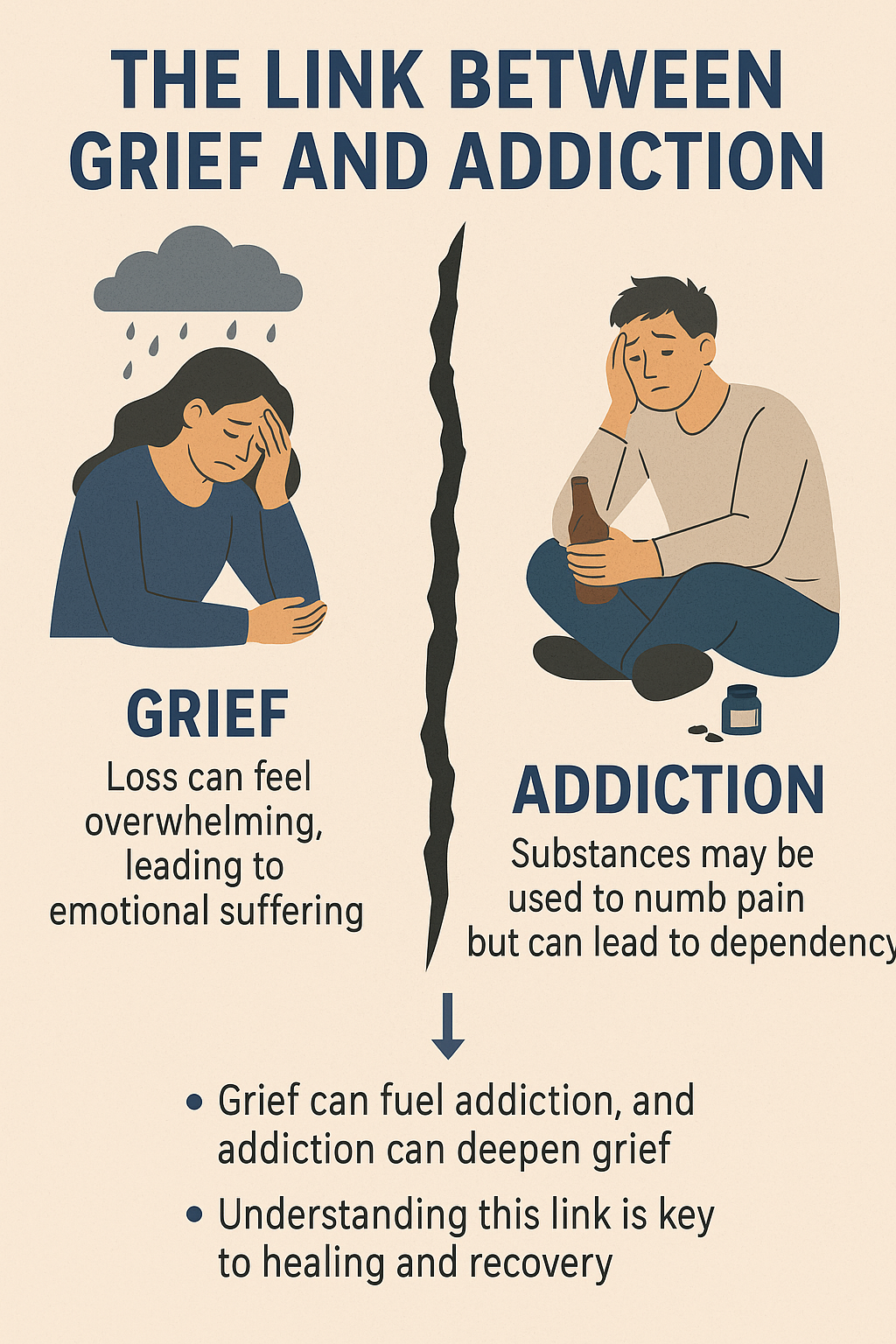 THE LINK BETWEEN GRIEF AND ADDICTION

GRIEF

Loss can feel overwhelming, leading to emotional suffering

ADDICTION

Substances may be used to numb pain but can lead to dependency

• Grief can fuel addiction, and addiction can deepen grief

• Understanding this link is key to healing and recovery