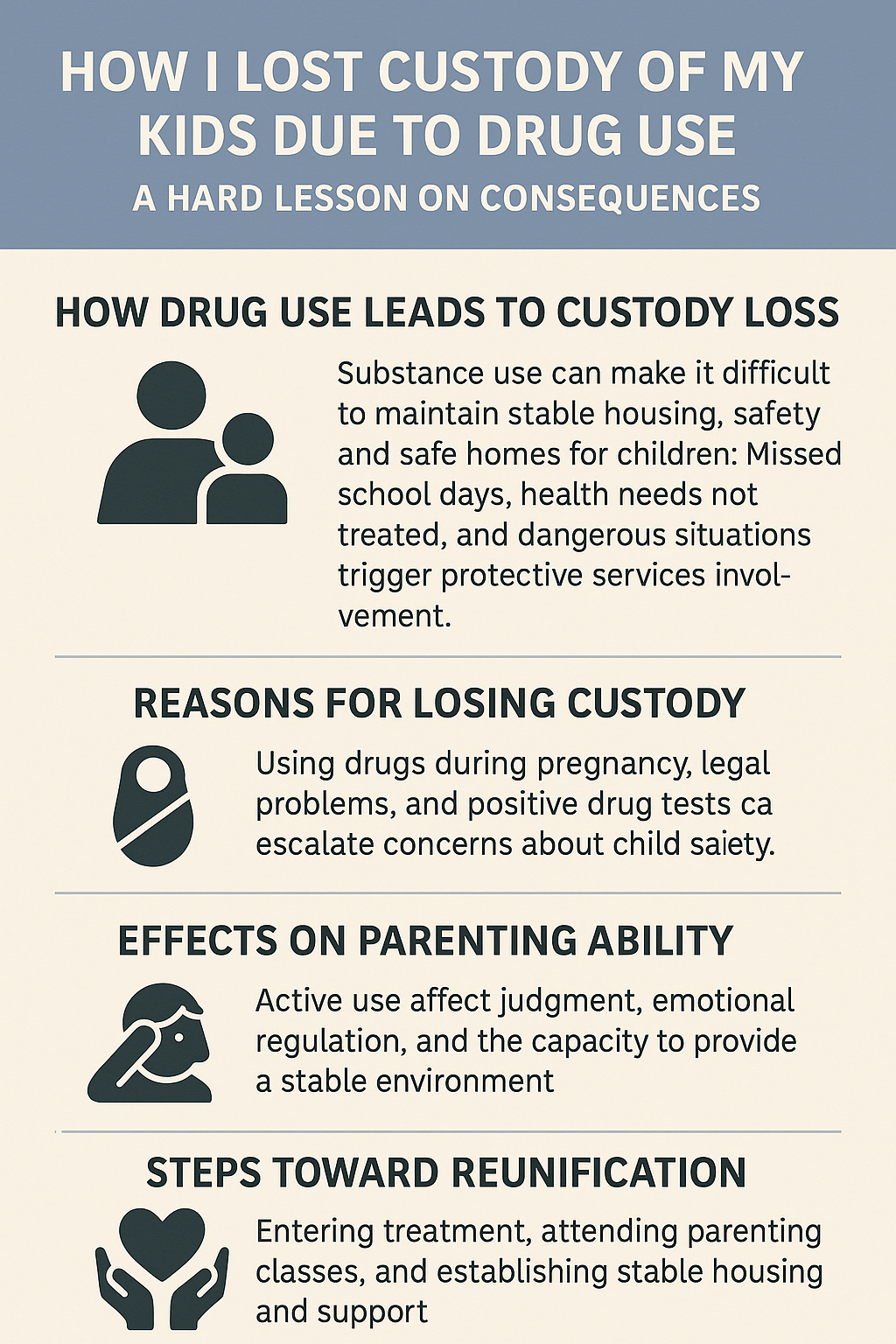 HOW I LOST CUSTODY OF MY KIDS DUE TO DRUG USE

A HARD LESSON ON CONSEQUENCES

HOW DRUG USE LEADS TO CUSTODY LOSS

Substance use can make it difficult to maintain stable housing, safety and safe homes for children: Missed school days, health needs not treated, and dangerous situations trigger protective services involvement.

REASONS FOR LOSING CUSTODY

Using drugs during pregnancy, legal problems, and positive drug tests ca escalate concerns about child saiety.

EFFECTS ON PARENTING ABILITY

Active use affect judgment, emotional regulation, and the capacity to provide a stable environment

STEPS TOWARD REUNIFICATION

Entering treatment, attending parenting classes, and establishing stable housing and support