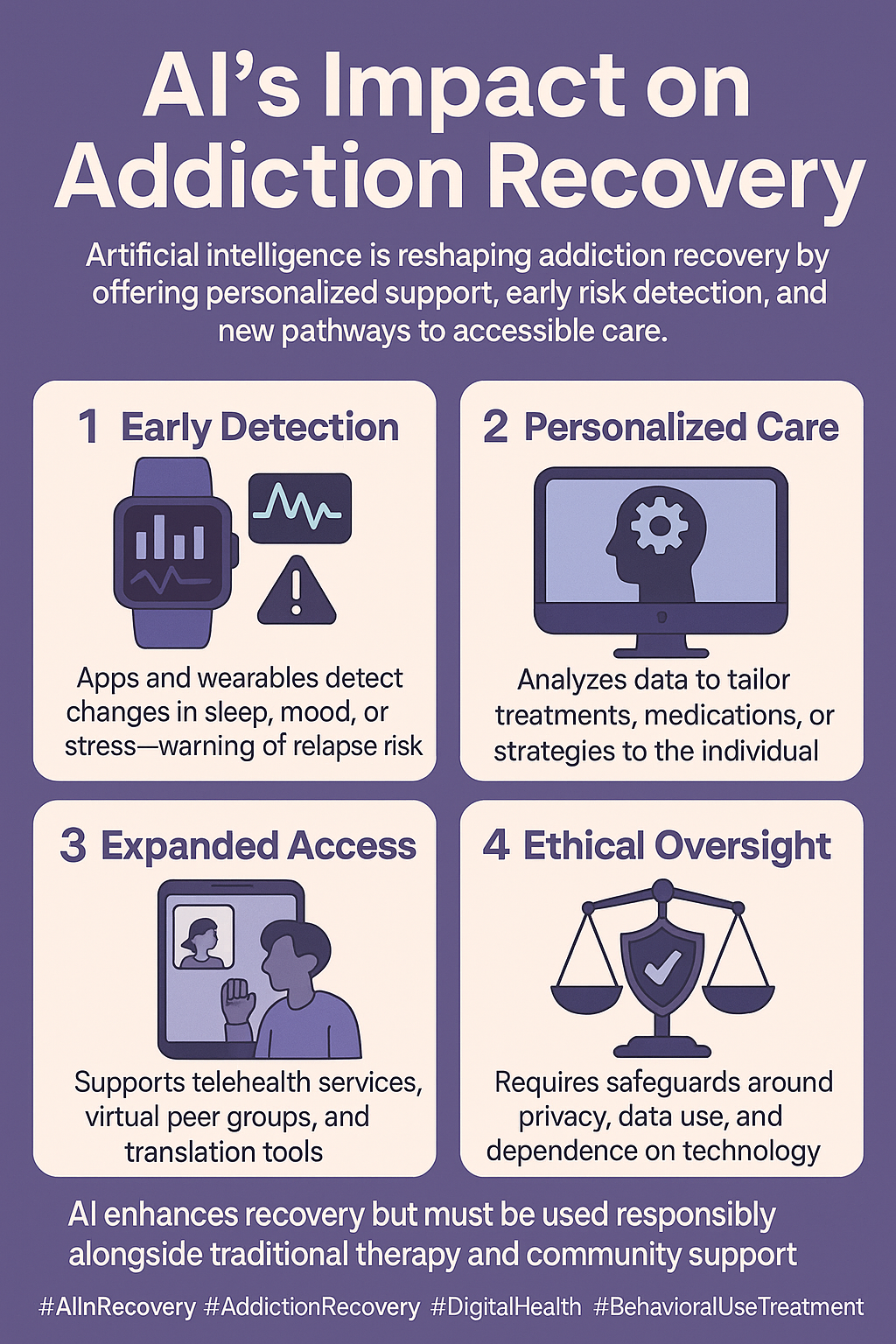 AI's Impact on Addiction Recovery

Artificial intelligence is reshaping addiction recovery by offering personalized support, early risk detection, and new pathways to accessible care.

1 Early Detection

Apps and wearables detect changes in sleep, mood, or stress—warning of relapse risk

2 Personalized Care

Analyzes data to tailor treatments, medications, or strategies to the individual

3 Expanded Access

Supports telehealth services, virtual peer groups, and translation tools

4 Ethical Oversight

Requires safeguards around privacy, data use, and dependence on technology

AI enhances recovery but must be used responsibly alongside traditional therapy and community support

#AIInRecovery #AddictionRecovery #DigitalHealth #BehavioralUseTreatment