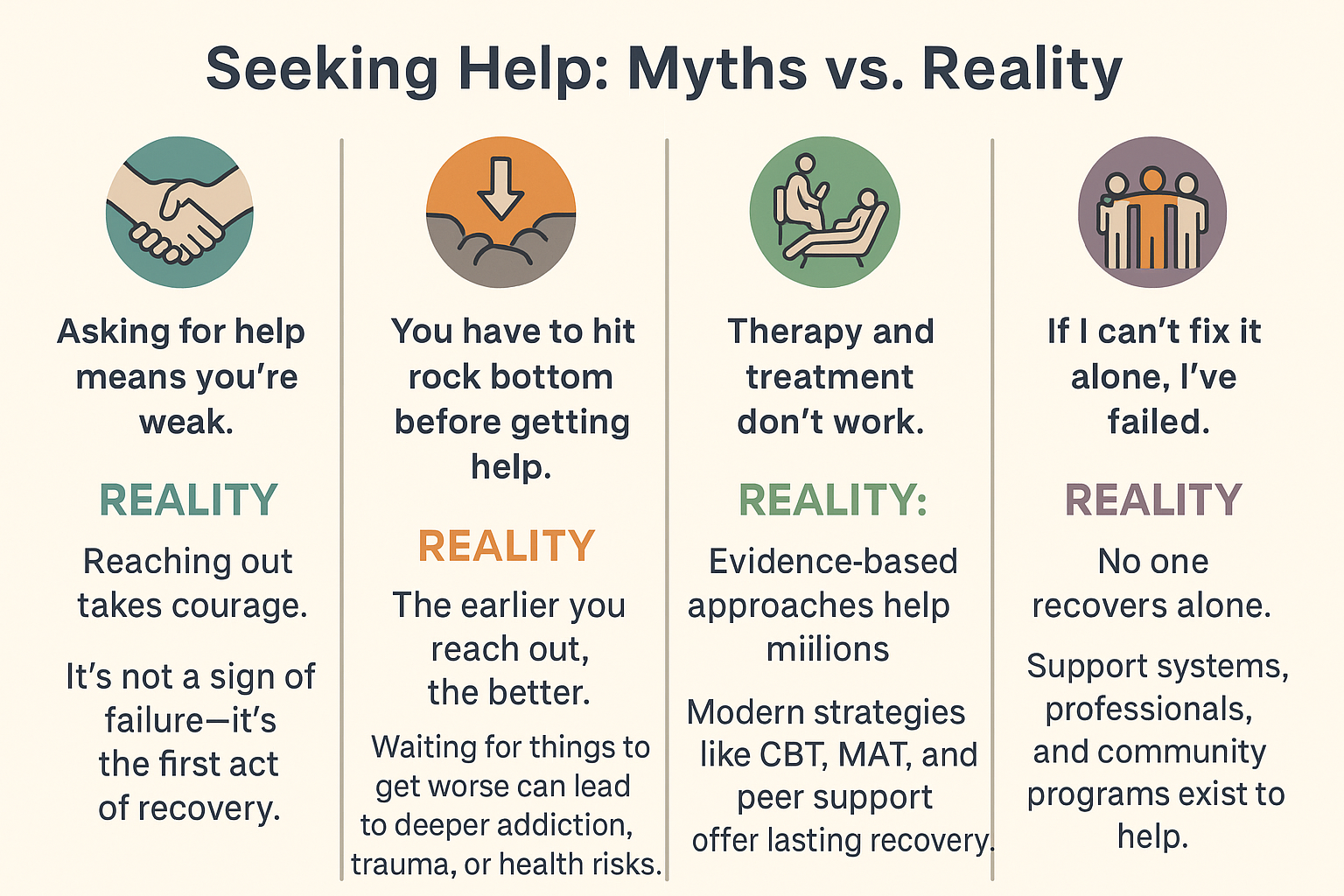 Seeking Help: Myths vs. Reality

Asking for help means you're weak.

REALITY

Reaching out takes courage.

It's not a sign of failure—it's the first act of recovery.

You have to hit rock bottom before getting help.

REALITY

The earlier you reach out, the better.

Waiting for things to get worse can lead to deeper addiction, trauma, or health risks.

Therapy and treatment don't work.

REALITY:

Evidence-based approaches help miilions

Modern strategies like CBT, MAT, and peer support offer lasting recovery.

If I can't fix it alone, I've failed.

REALITY

No one recovers alone.

Support systems, professionals, and community programs exist to help.