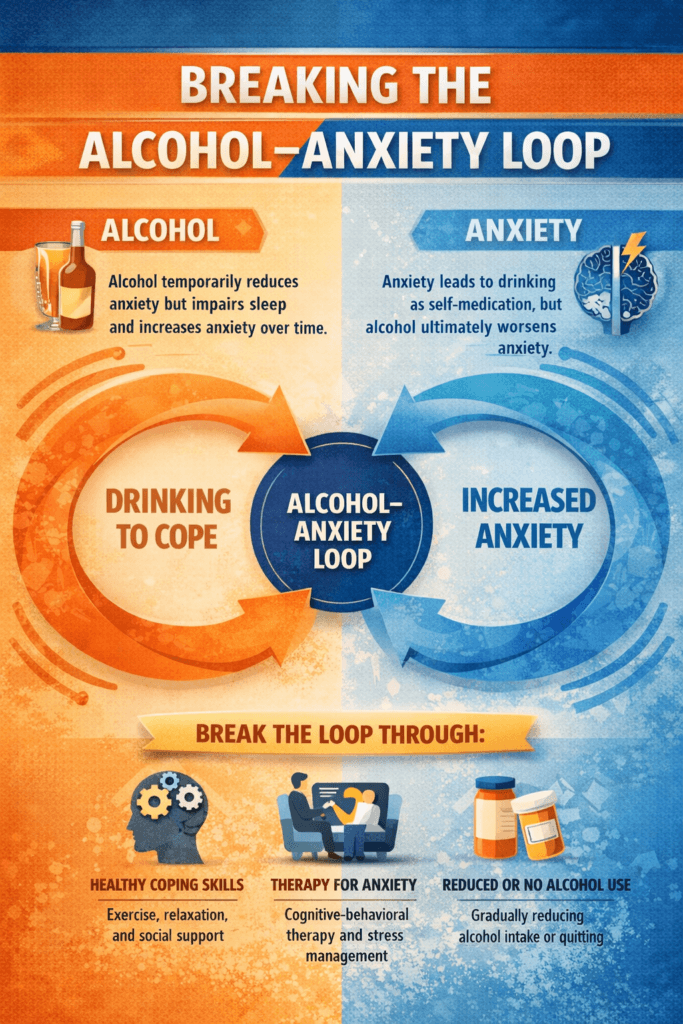 BREAKING THE ALCOHOL–ANXIETY LOOP

ALCOHOL

Alcohol temporarily reduces anxiety but impairs sleep and increases anxiety over time.

ANXIETY

Anxiety leads to drinking as self-medication, but alcohol ultimately worsens anxiety.

DRINKING TO COPE

ALCOHOL-ANXIETY LOOP

INCREASED ANXIETY

BREAK THE LOOP THROUGH:

HEALTHY COPING SKILLS

Exercise, relaxation, and social support

THERAPY FOR ANXIETY

Cognitive-behavioral therapy and stress management

REDUCED OR NO ALCOHOL USE

Gradually reducing alcohol intake or quitting