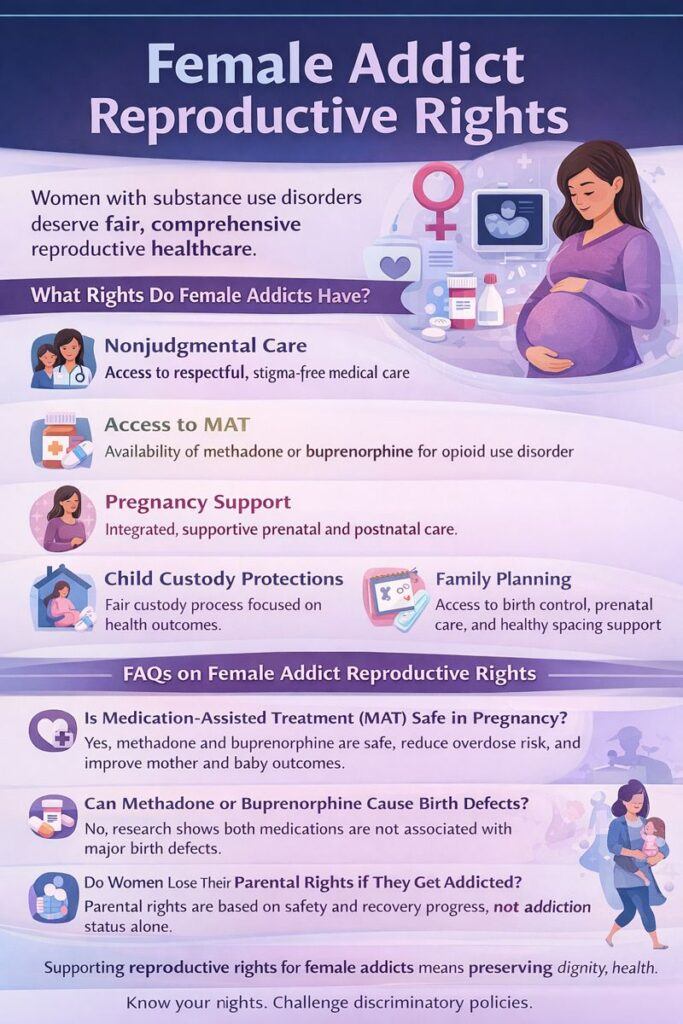 Female Addict Reproductive Rights

Women with substance use disorders deserve fair, comprehensive reproductive healthcare.

What Rights Do Female Addicts Have?

Nonjudgmental Care
Access to respectful, stigma-free medical care

Access to MAT
Availability of methadone or buprenorphine for opioid use disorder

Pregnancy Support
Integrated, supportive prenatal and postnatal care.

Child Custody Protections
Fair custody process focused on health outcomes.

Family Planning
Access to birth control, prenatal care, and healthy spacing support

FAQs on Female Addict Reproductive Rights

Is Medication-Assisted Treatment (MAT) Safe in Pregnancy?
Yes, methadone and buprenorphine are safe, reduce overdose risk, and improve mother and baby outcomes.

Can Methadone or Buprenorphine Cause Birth Defects?
No, research shows both medications are not associated with major birth defects.

Do Women Lose Their Parental Rights if They Get Addicted?
Parental rights are based on safety and recovery progress, not addiction status alone.

Supporting reproductive rights for female addicts means preserving dignity, health.

Know your nights. Challenge discriminatory policies.