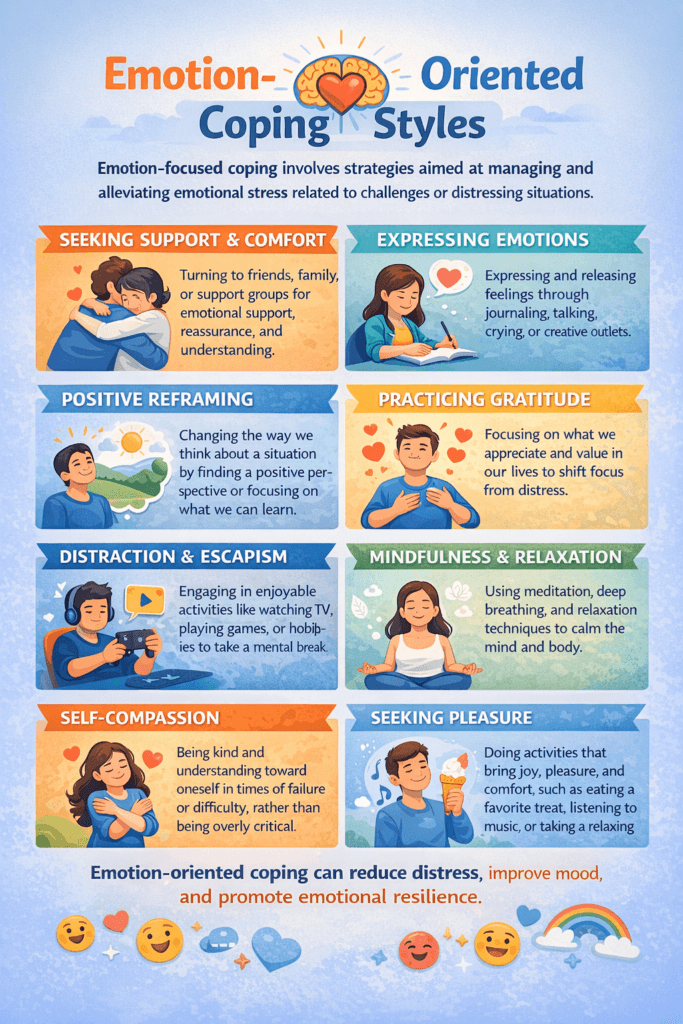 Emotion-Oriented Coping Styles

Emotion-focused coping involves strategies aimed at managing and alleviating emotional stress related to challenges or distressing situations.

SEEKING SUPPORT & COMFORT

Turning to friends, family, or support groups for emotional support, reassurance, and understanding.

EXPRESSING EMOTIONS

Expressing and releasing feelings through journaling, talking, crying, or creative outlets.

POSITIVE REFRAMING

Changing the way we think about a situation by finding a positive perspective or focusing on what we can learn.

PRACTICING GRATITUDE

Focusing on what we appreciate and value in our lives to shift focus from distress.

DISTRACTION & ESCAPISM

Engaging in enjoyable activities like watching TV, playing games, or hobbies to take a mental break.

MINDFULNESS & RELAXATION

Using meditation, deep breathing, and relaxation techniques to calm the mind and body.

SELF-COMPASSION

Being kind and understanding toward oneself in times of failure or difficulty, rather than being overly critical.

SEEKING PLEASURE

Doing activities that bring joy, pleasure, and comfort, such as eating a favorite treat, listening to music, or taking a relaxing

Emotion-oriented coping can reduce distress, improve mood, and promote emotional resilience.