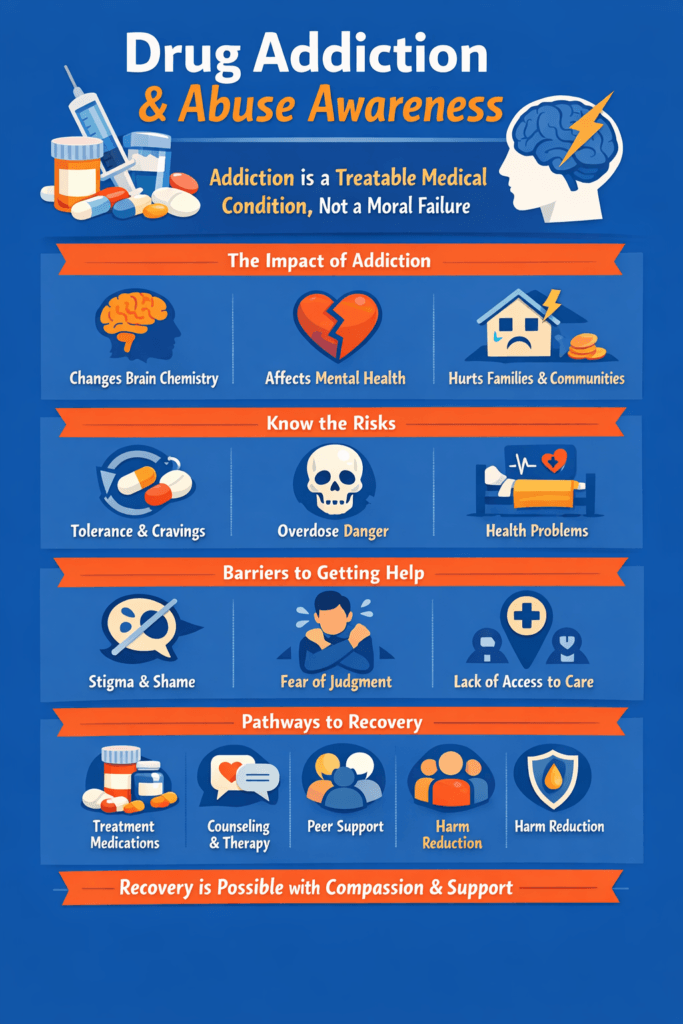 Drug Addiction
& Abuse Awareness

Addiction is a Treatable Medical Condition, Not a Moral Failure

The Impact of Addiction

Changes Brain Chemistry

Affects Mental Health

Hurts Families & Communities

Know the Risks

Tolerance & Cravings

Overdose Danger

Health Problems

Barriers to Getting Help

Stigma & Shame

Fear of Judgment

Lack of Access to Care

Pathways to Recovery

Treatment Medications

Counseling & Therapy

Peer Support

Harm Reduction

Harm Reduction

Recovery is Possible with Compassion & Support