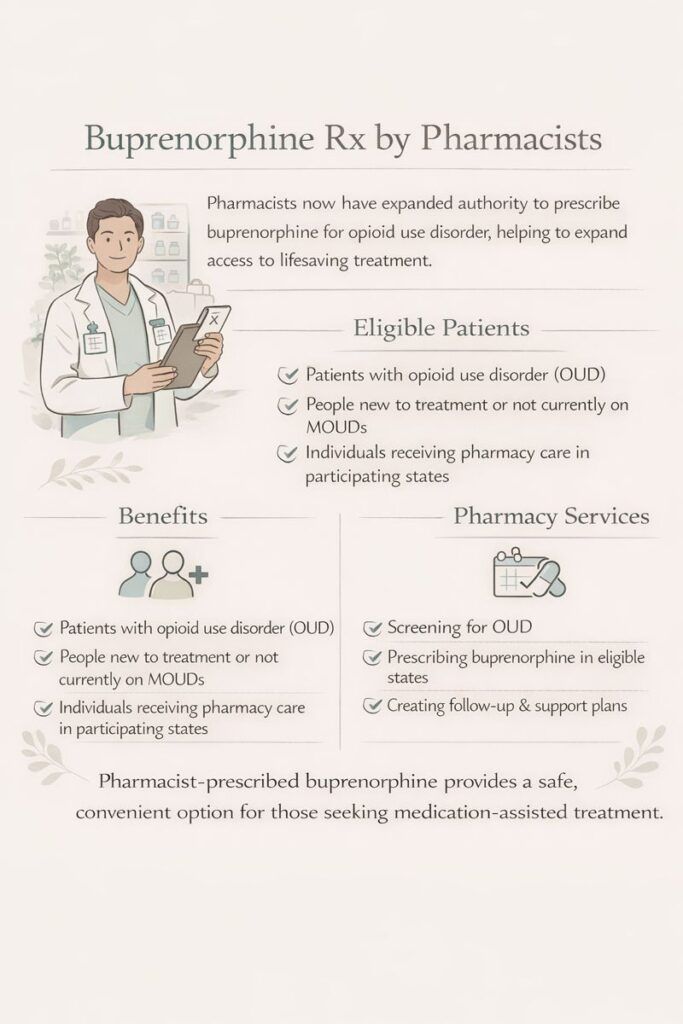 Buprenorphine Rx by Pharmacists

Pharmacists now have expanded authority to prescribe buprenorphine for opioid use disorder, helping to expand access to lifesaving treatment.

Eligible Patients

Patients with opioid use disorder (OUD)

People new to treatment or not currently on MOUDs

Individuals receiving pharmacy care in participating states

Benefits

Patients with opioid use disorder (OUD)

People new to treatment or not currently on MOUDs

Individuals receiving pharmacy care in participating states

Pharmacy Services

Screening for OUD

Prescribing buprenorphine in eligible states

Creating follow-up & support plans

Pharmacist-prescribed buprenorphine provides a safe, convenient option for those seeking medication-assisted treatment.