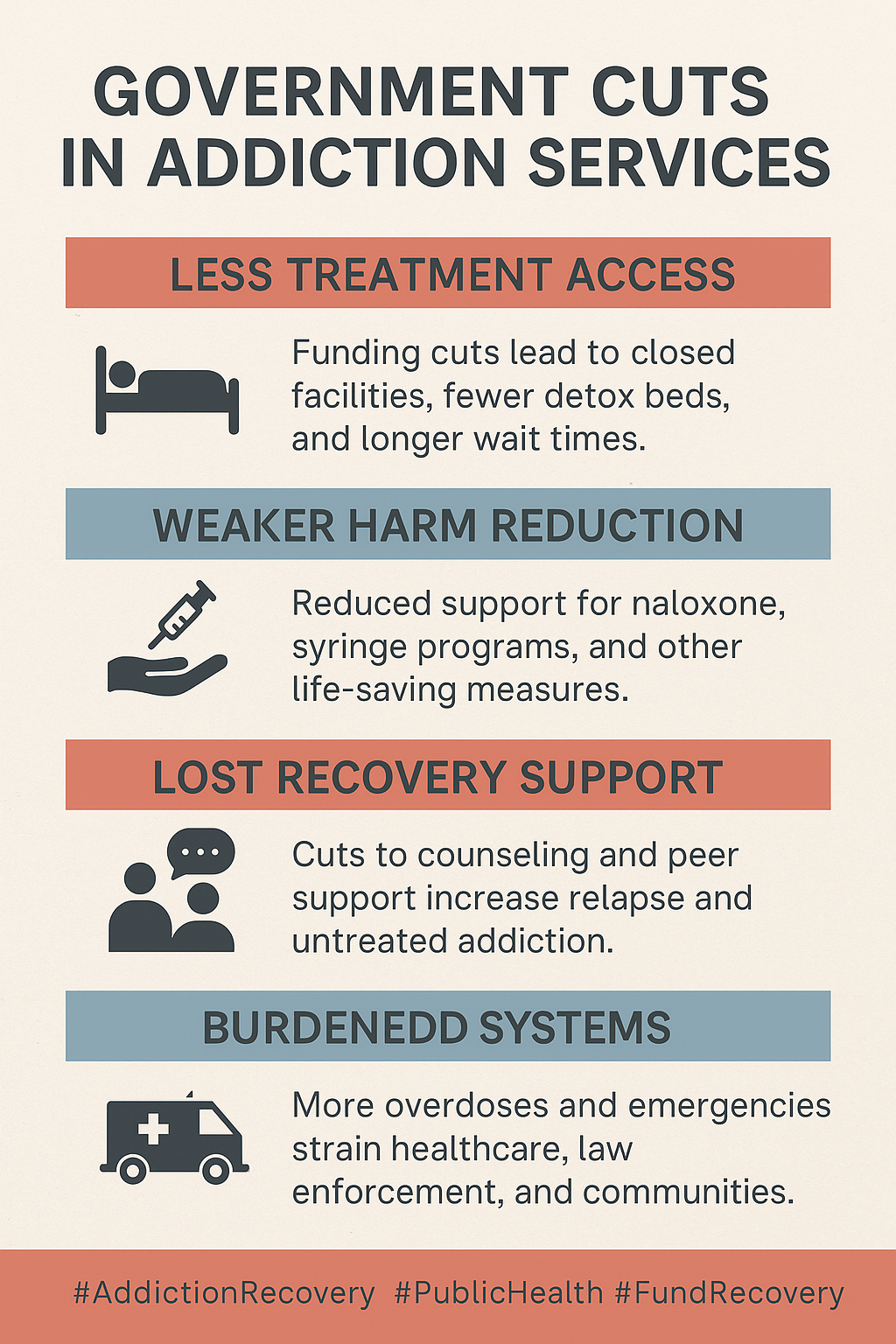 GOVERNMENT CUTS IN ADDICTION SERVICES

LESS TREATMENT ACCESS

Funding cuts lead to closed facilities, fewer detox beds, and longer wait times.

WEAKER HARM REDUCTION

Reduced support for naloxone, syringe programs, and other life-saving measures.

LOST RECOVERY SUPPORT

Cuts to counseling and peer support increase relapse and untreated addiction.

BURDENEDD SYSTEMS

More overdoses and emergencies strain healthcare, law enforcement, and communities.

#AddictionRecovery #PublicHealth #FundRecovery