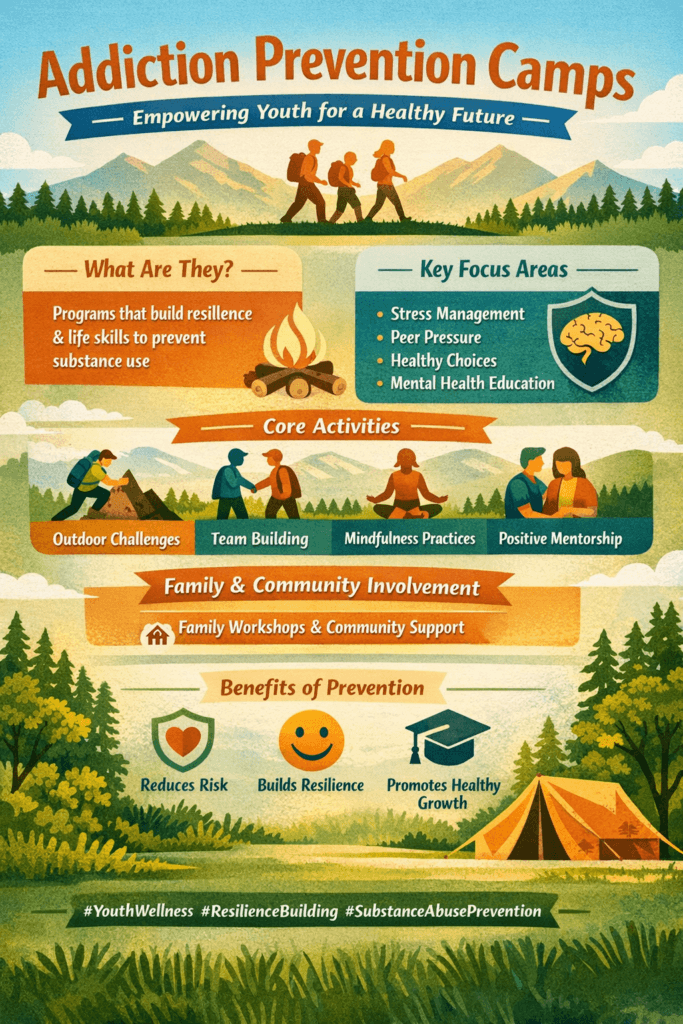 Addiction Prevention Camps

Empowering Youth for a Healthy Future

What Are They?

Programs that build resilience & life skills to prevent substance use

Key Focus Areas

• Stress Management
• Peer Pressure
• Healthy Choices
• Mental Health Education

Core Activities

Outdoor Challenges

Team Building

Mindfulness Practices

Positive Mentorship

Family & Community Involvement

Family Workshops & Community Support

Benefits of Prevention

Reduces Risk

Builds Resilience

Promotes Healthy Growth

#YouthWellness #ResilienceBuilding #SubstanceAbusePrevention