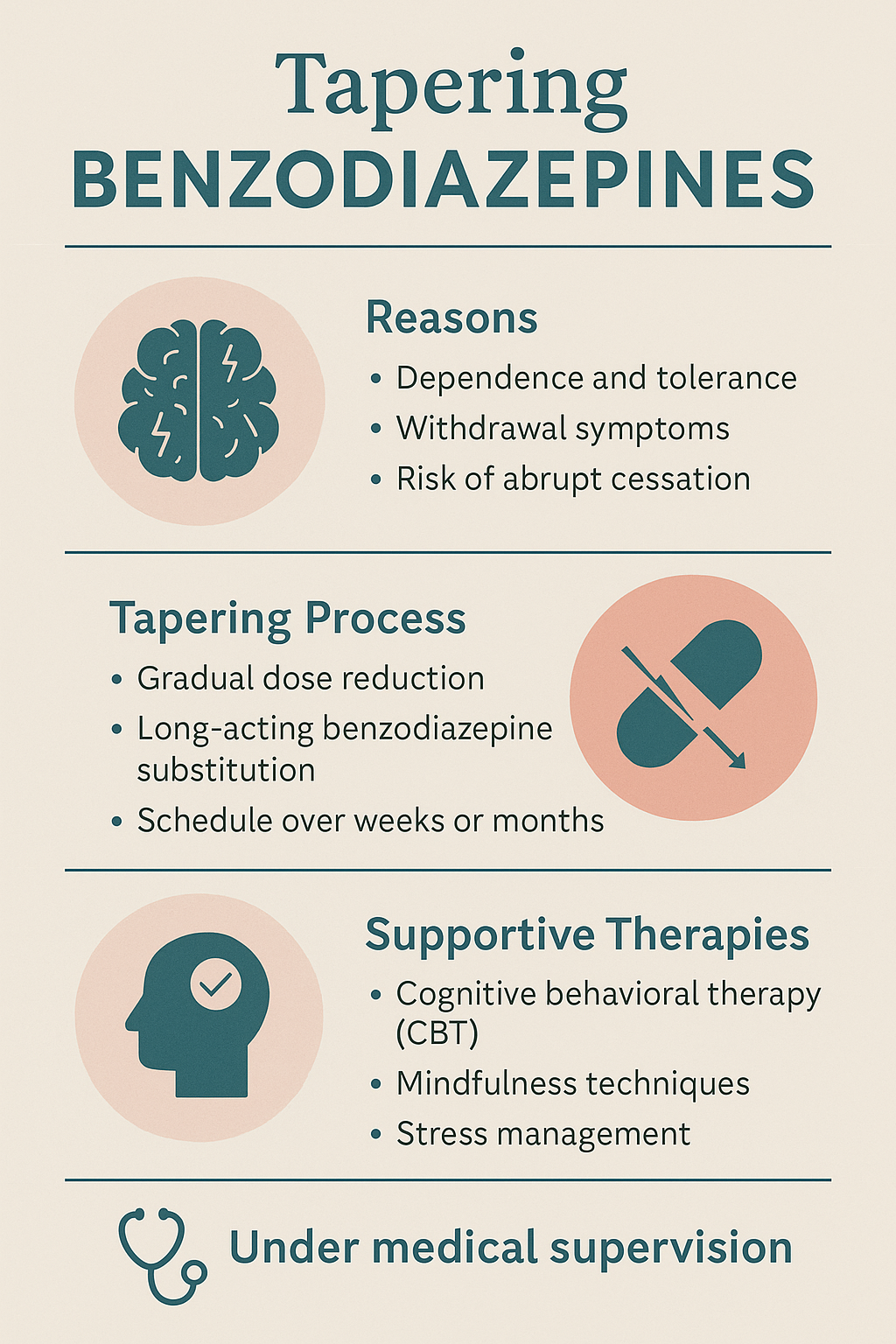 Tapering
BENZODIAZEPINES

Reasons
• Dependence and tolerance
• Withdrawal symptoms
• Risk of abrupt cessation

Tapering Process
• Gradual dose reduction
• Long-acting benzodiazepine substitution
• Schedule over weeks or months

Supportive Therapies
• Cognitive behavioral therapy (CBT)
• Mindfulness techniques
• Stress management

Under medical supervision