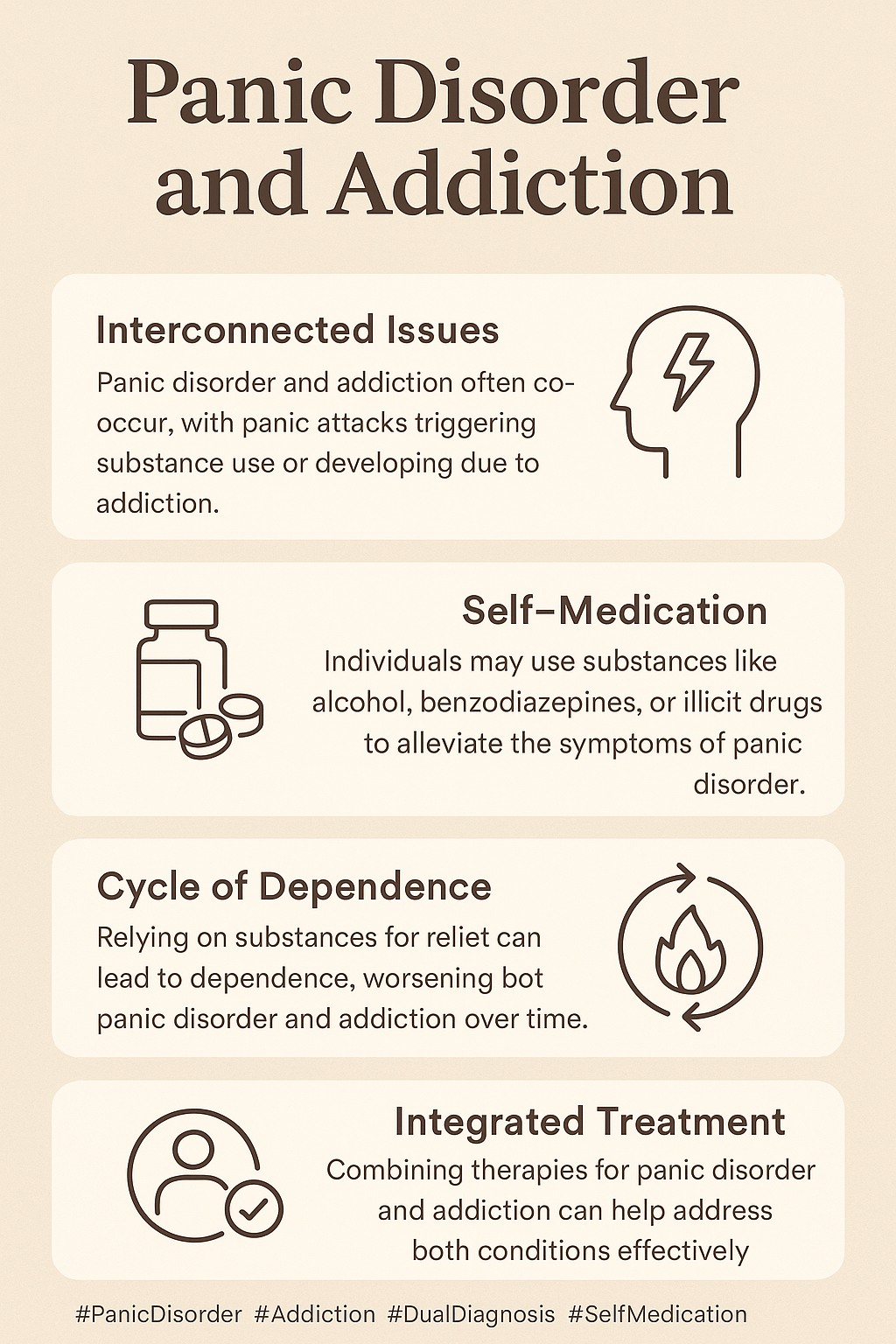 Panic Disorder and Addiction

Interconnected Issues

Panic disorder and addiction often co-occur, with panic attacks triggering substance use or developing due to addiction.

Self–Medication

Individuals may use substances like alcohol, benzodiazepines, or illicit drugs to alleviate the symptoms of panic disorder.

Cycle of Dependence

Relying on substances for reliet can lead to dependence, worsening bot panic disorder and addiction over time.

Integrated Treatment

Combining therapies for panic disorder and addiction can help address both conditions effectively

#PanicDisorder #Addiction #DualDiagnosis #SelfMedication