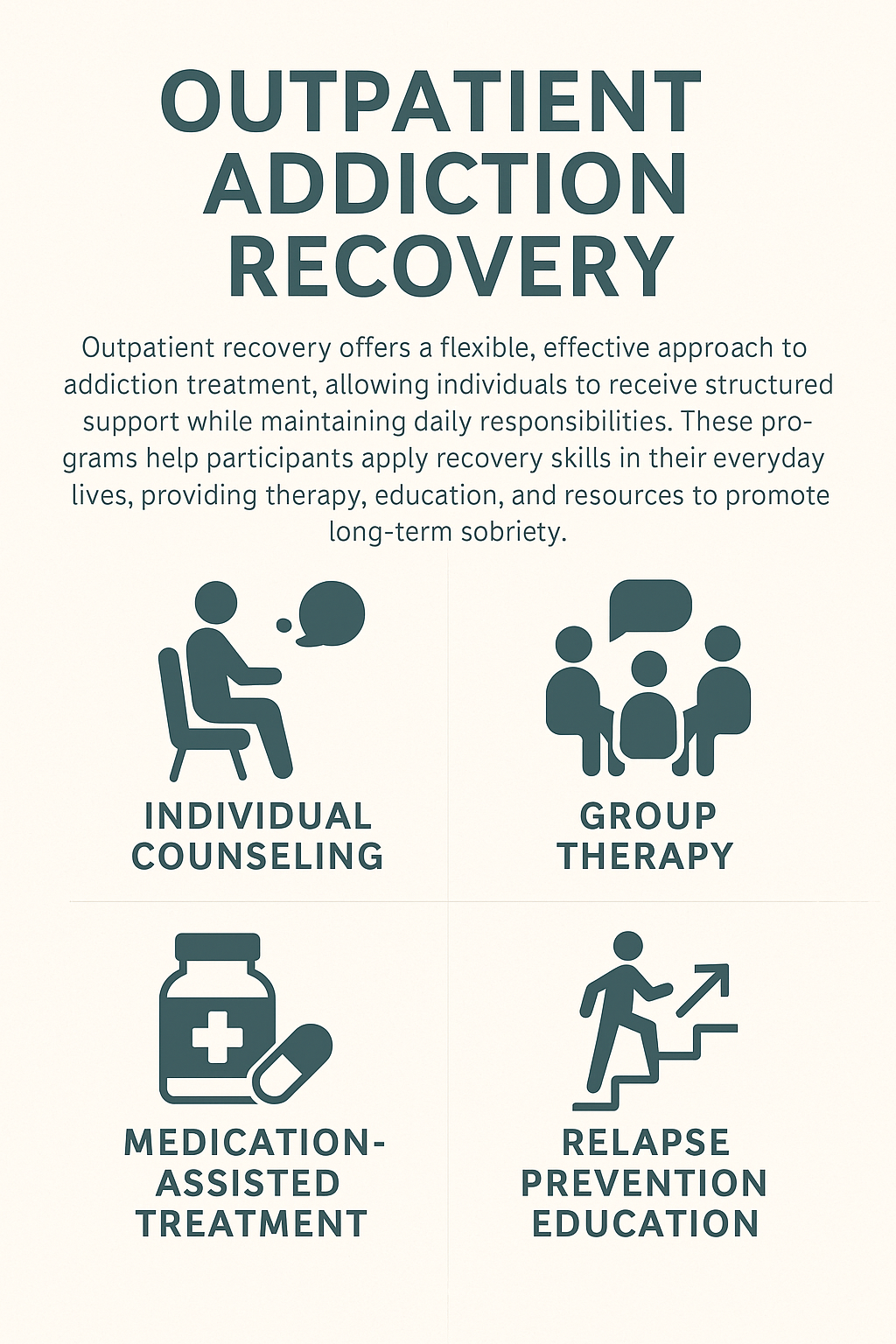 OUTPATIENT ADDICTION RECOVERY

Outpatient recovery offers a flexible, effective approach to addiction treatment, allowing individuals to receive structured support while maintaining daily responsibilities. These programs help participants apply recovery skills in their everyday lives, providing therapy, education, and resources to promote long-term sobriety.

INDIVIDUAL COUNSELING

GROUP THERAPY

MEDICATION-ASSISTED TREATMENT

RELAPSE PREVENTION EDUCATION