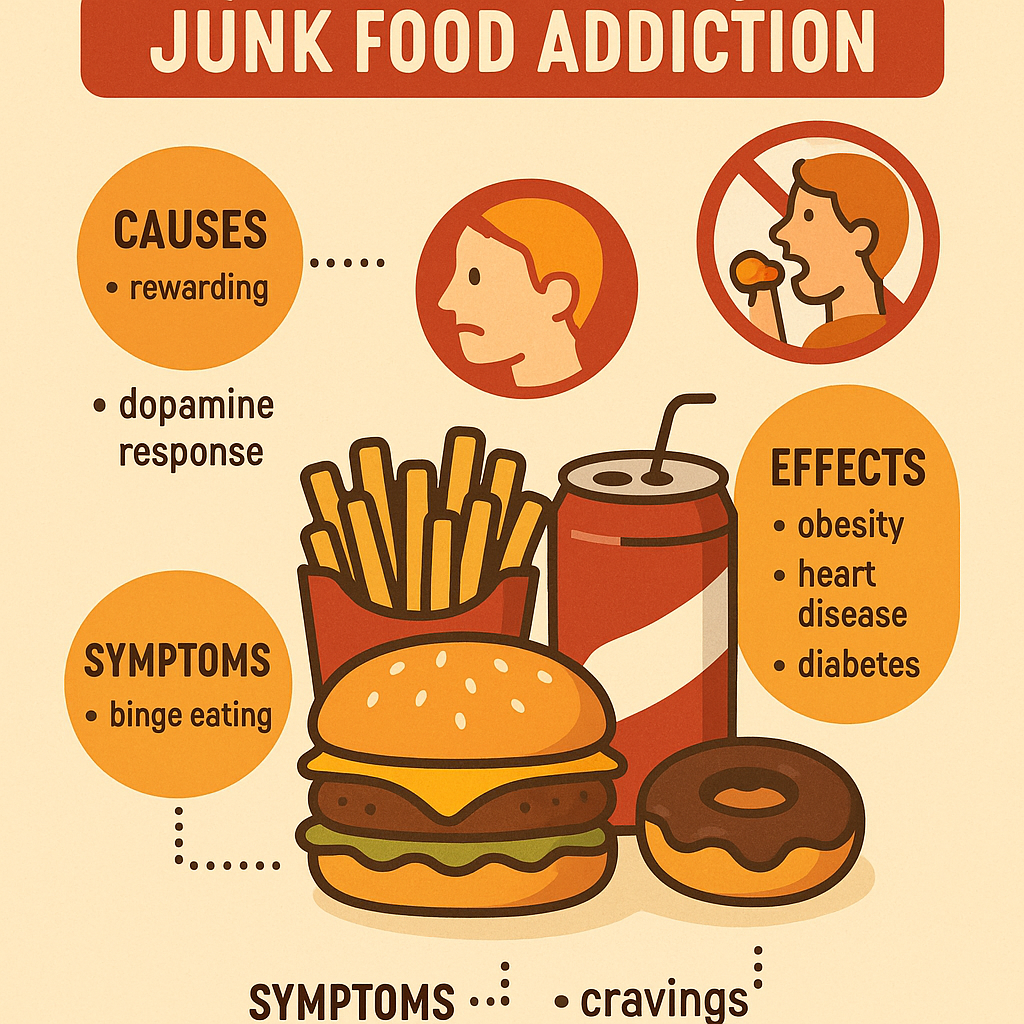 JUNK FOOD ADDICTION

CAUSES
• rewarding

• dopamine response

EFFECTS
• obesity
• heart disease
• diabetes

SYMPTOMS
• binge eating

SYMPTOMS

• cravings