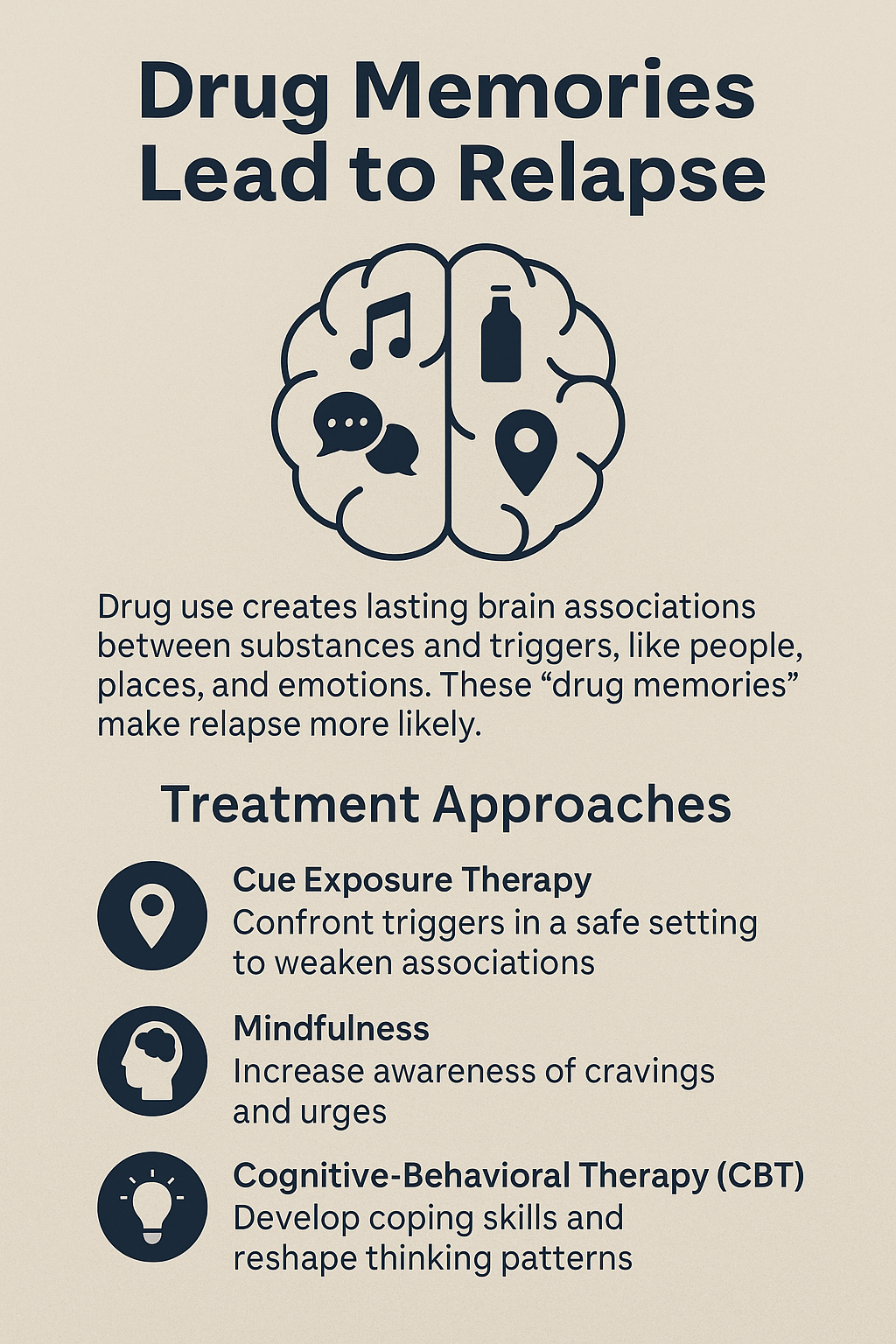 Drug Memories Lead to Relapse

Drug use creates lasting brain associations between substances and triggers, like people, places, and emotions. These “drug memories” make relapse more likely.

Treatment Approaches

Cue Exposure Therapy
Confront triggers in a safe setting to weaken associations

Mindfulness
Increase awareness of cravings and urges

Cognitive-Behavioral Therapy (CBT)
Develop coping skills and reshape thinking patterns