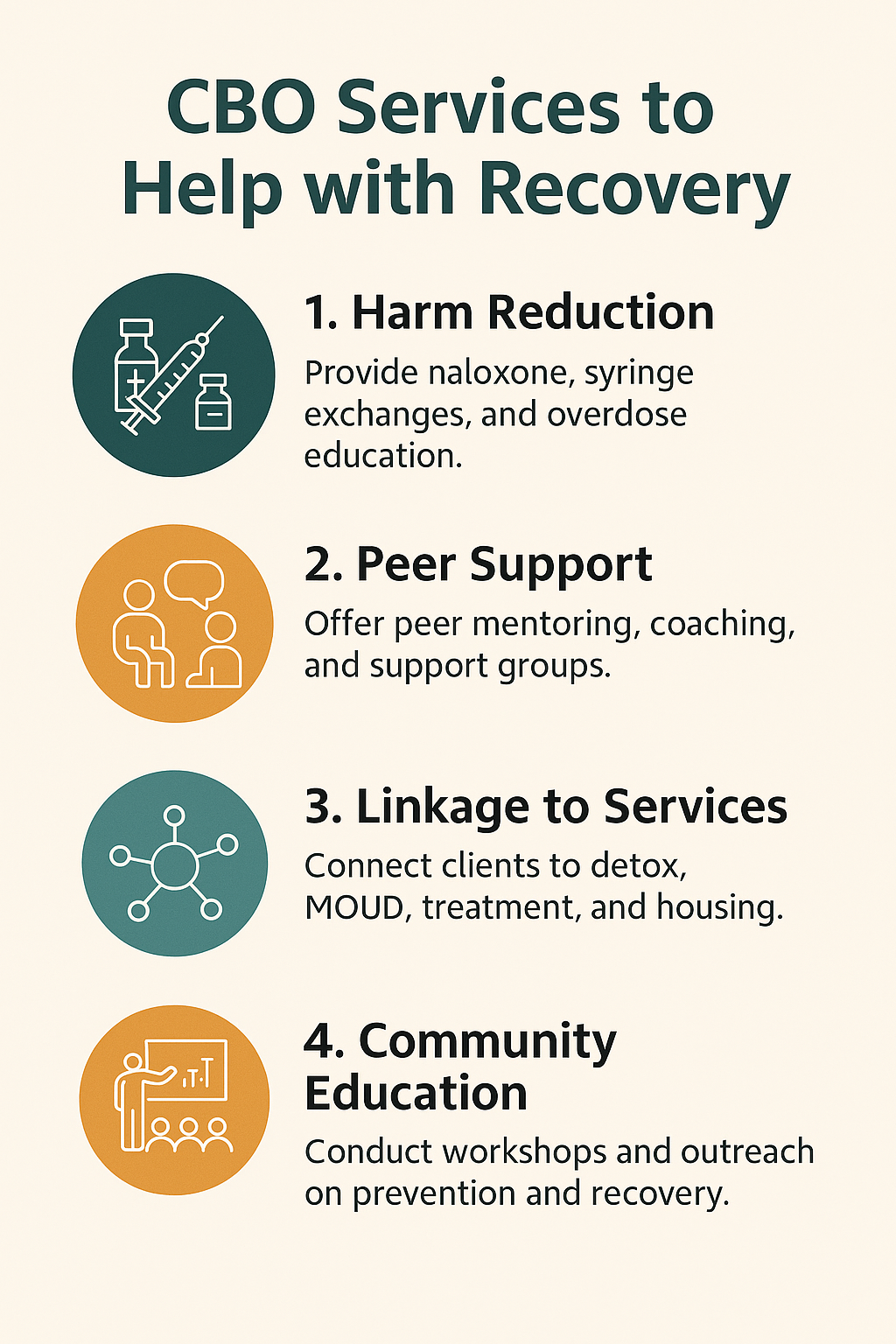 CBO Services to Help with Recovery

1. Harm Reduction

Provide naloxone, syringe exchanges, and overdose education.

2. Peer Support

Offer peer mentoring, coaching, and support groups.

3. Linkage to Services

Connect clients to detox, MOUD, treatment, and housing.

4. Community Education

Conduct workshops and outreach on prevention and recovery.