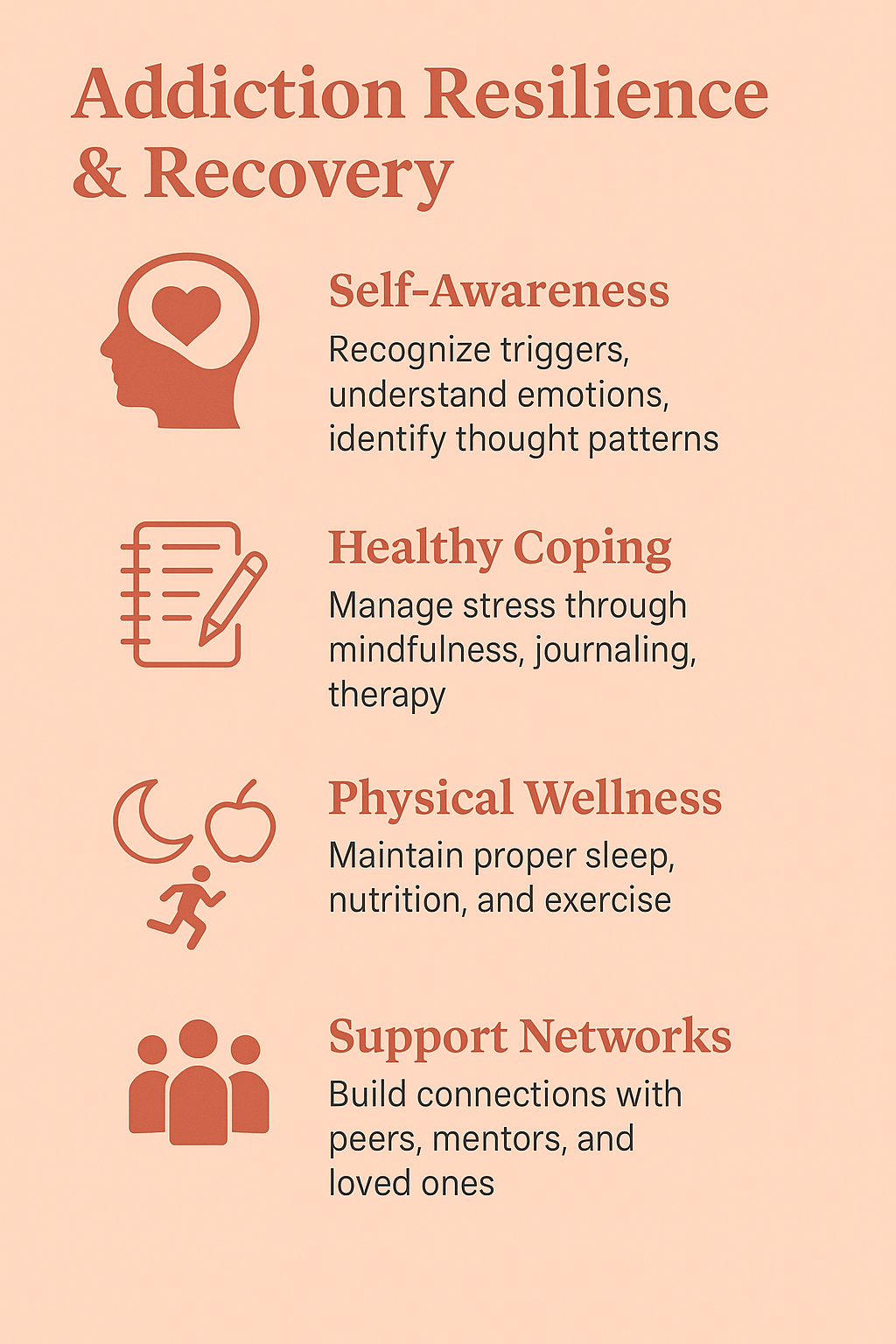 Addiction Resilience & Recovery

Self-Awareness

Recognize triggers, understand emotions, identify thought patterns

Healthy Coping

Manage stress through mindfulness, journaling, therapy

Physical Wellness

Maintain proper sleep, nutrition, and exercise

Support Networks

Build connections with peers, mentors, and loved ones