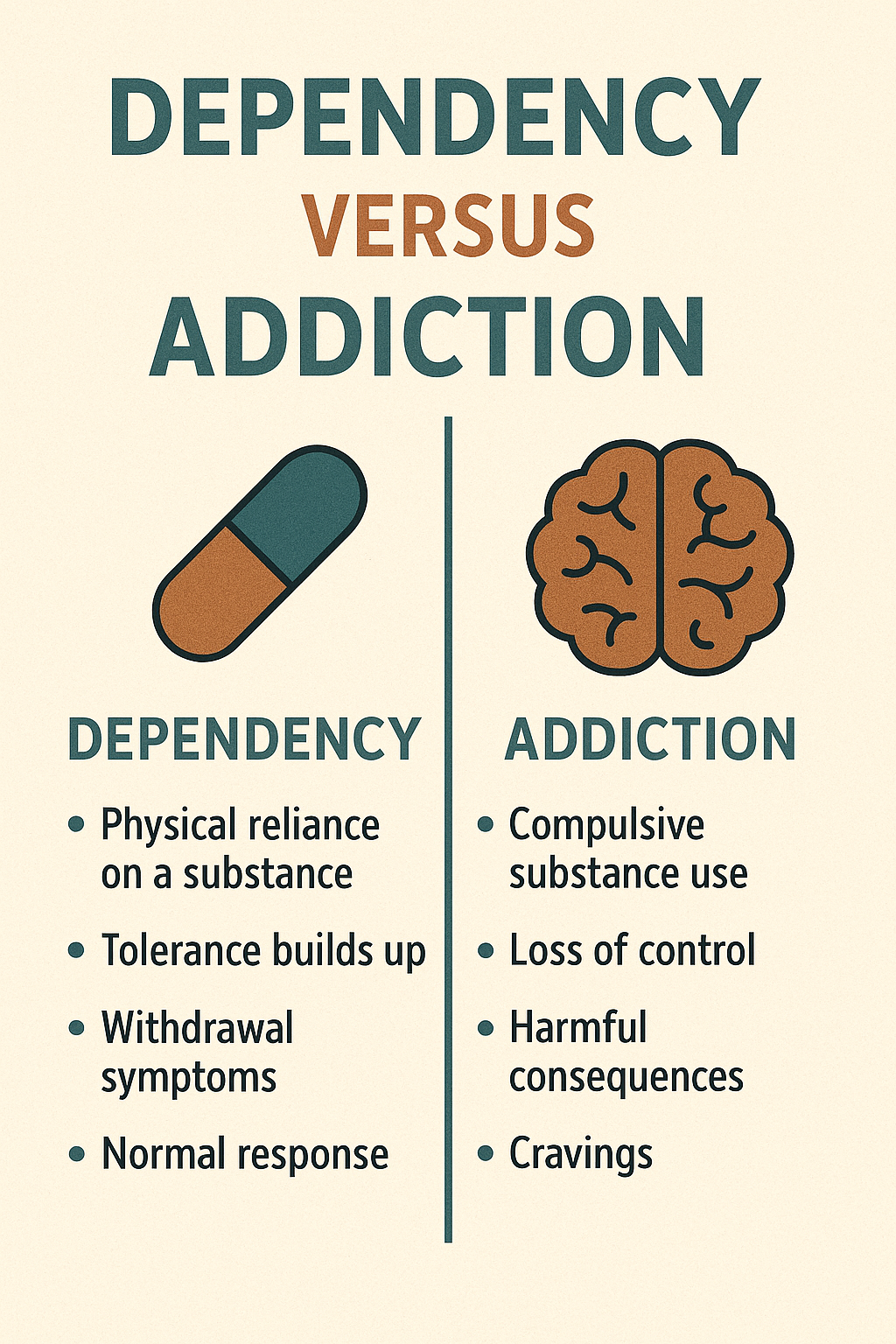 DEPENDENCY
VERSUS
ADDICTION

DEPENDENCY

• Physical reliance on a substance
• Tolerance builds up
• Withdrawal symptoms
• Normal response

ADDICTION

• Compulsive substance use
• Loss of control
• Harmful consequences
• Cravings