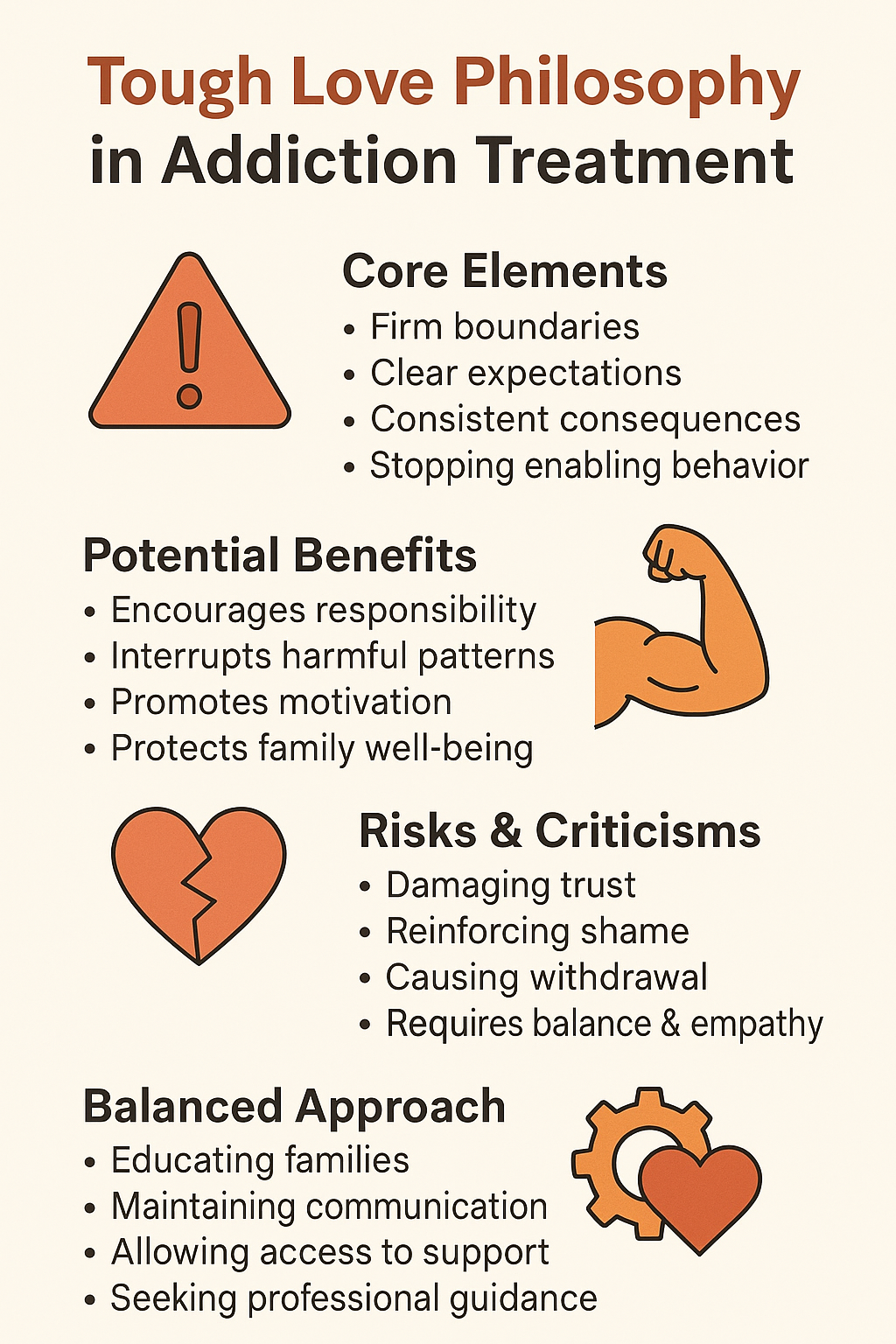 Tough Love Philosophy in Addiction Treatment

Core Elements
• Firm boundaries
• Clear expectations
• Consistent consequences
• Stopping enabling behavior

Potential Benefits
• Encourages responsibility
• Interrupts harmful patterns
• Promotes motivation
• Protects family well-being

Risks & Criticisms
• Damaging trust
• Reinforcing shame
• Causing withdrawal
• Requires balance & empathy

Balanced Approach
• Educating families
• Maintaining communication
• Allowing access to support
• Seeking professional guidance