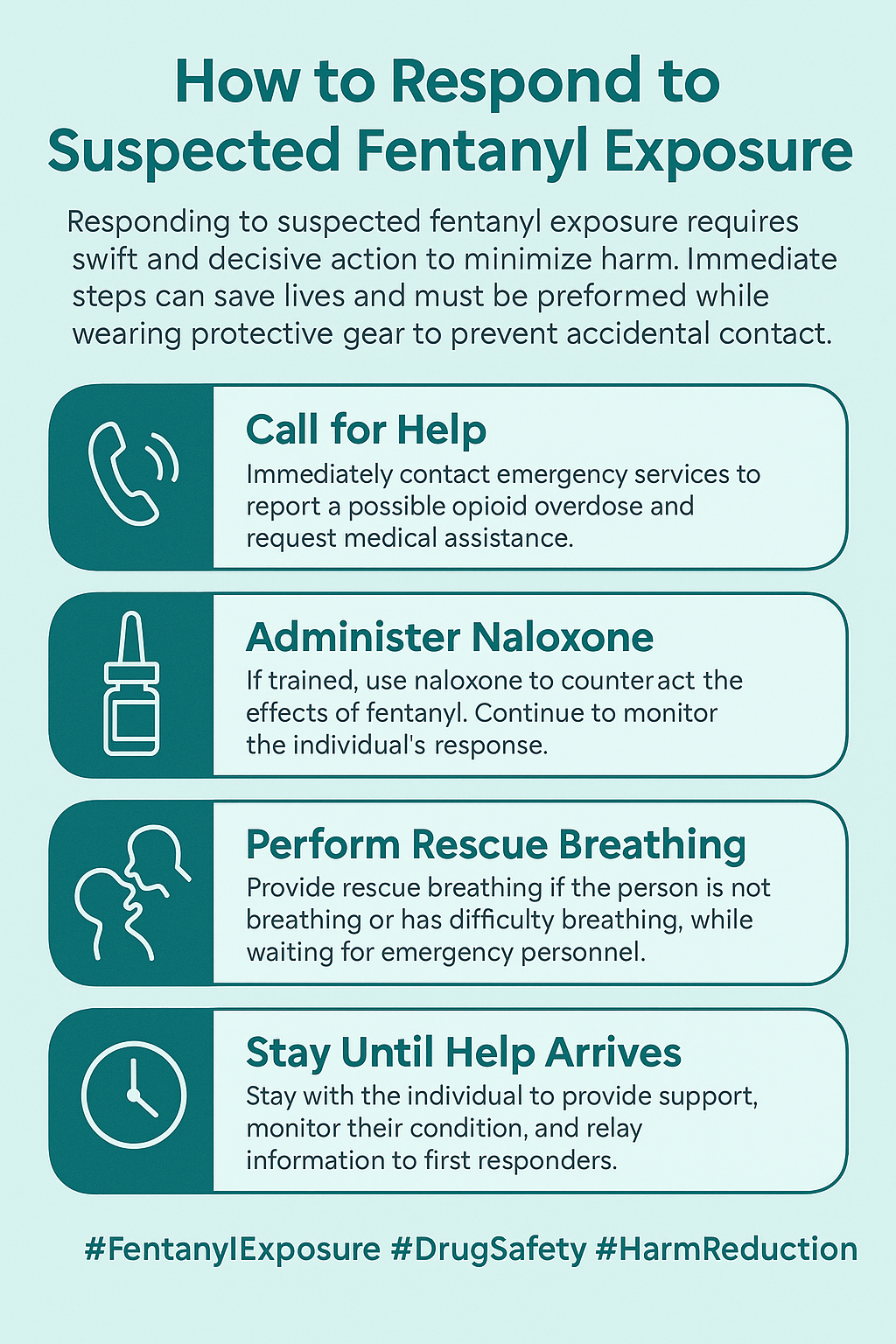 How to Respond to Suspected Fentanyl Exposure

Responding to suspected fentanyl exposure requires swift and decisive action to minimize harm. Immediate steps can save lives and must be preformed while wearing protective gear to prevent accidental contact.

Call for Help
Immediately contact emergency services to report a possible opioid overdose and request medical assistance.

Administer Naloxone
If trained, use naloxone to counteract the effects of fentanyl. Continue to monitor the individual's response.

Perform Rescue Breathing
Provide rescue breathing if the person is not breathing or has difficulty breathing, while waiting for emergency personnel.

Stay Until Help Arrives
Stay with the individual to provide support, monitor their condition, and relay information to first responders.

#FentanylExposure #DrugSafety #HarmReduction