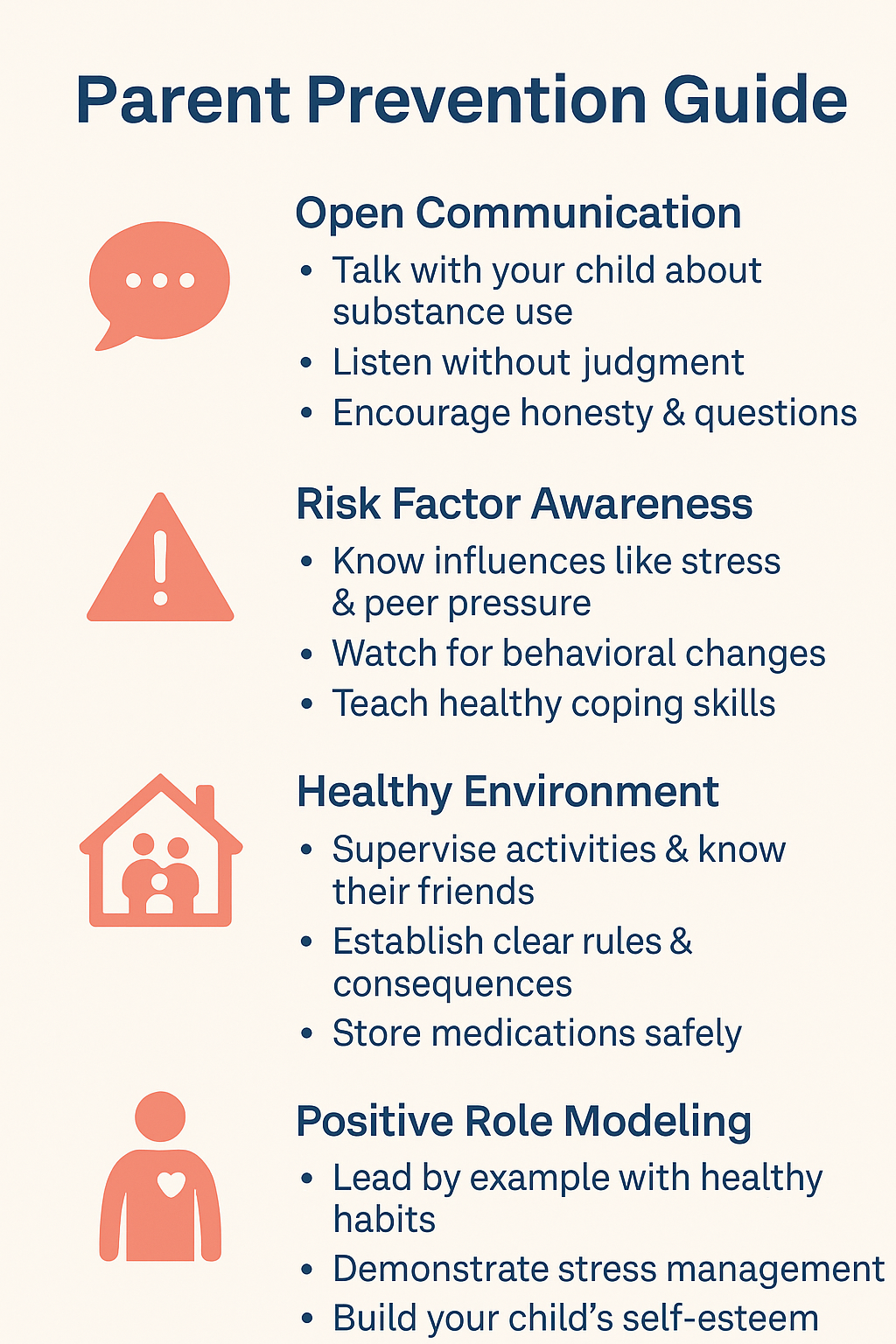 Parent Prevention Guide

Open Communication
• Talk with your child about substance use
• Listen without judgment
• Encourage honesty & questions

Risk Factor Awareness
• Know influences like stress & peer pressure
• Watch for behavioral changes
• Teach healthy coping skills

Healthy Environment
• Supervise activities & know their friends
• Establish clear rules & consequences
• Store medications safely

Positive Role Modeling
• Lead by example with healthy habits
• Demonstrate stress management
• Build your child's self-esteem