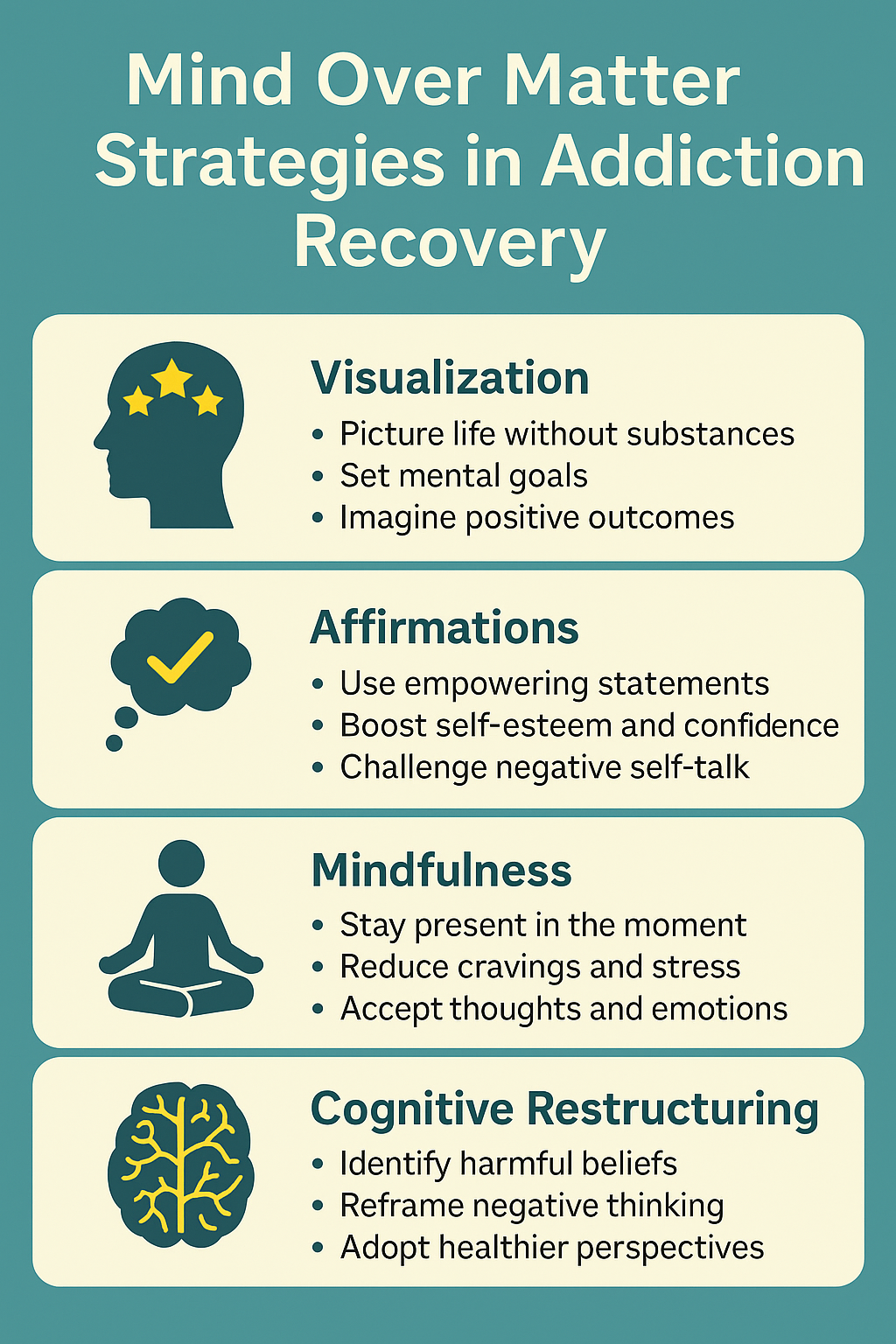 Mind Over Matter Strategies in Addiction Recovery

Visualization
• Picture life without substances
• Set mental goals
• Imagine positive outcomes

Affirmations
• Use empowering statements
• Boost self-esteem and confidence
• Challenge negative self-talk

Mindfulness
• Stay present in the moment
• Reduce cravings and stress
• Accept thoughts and emotions

Cognitive Restructuring
• Identify harmful beliefs
• Reframe negative thinking
• Adopt healthier perspectives