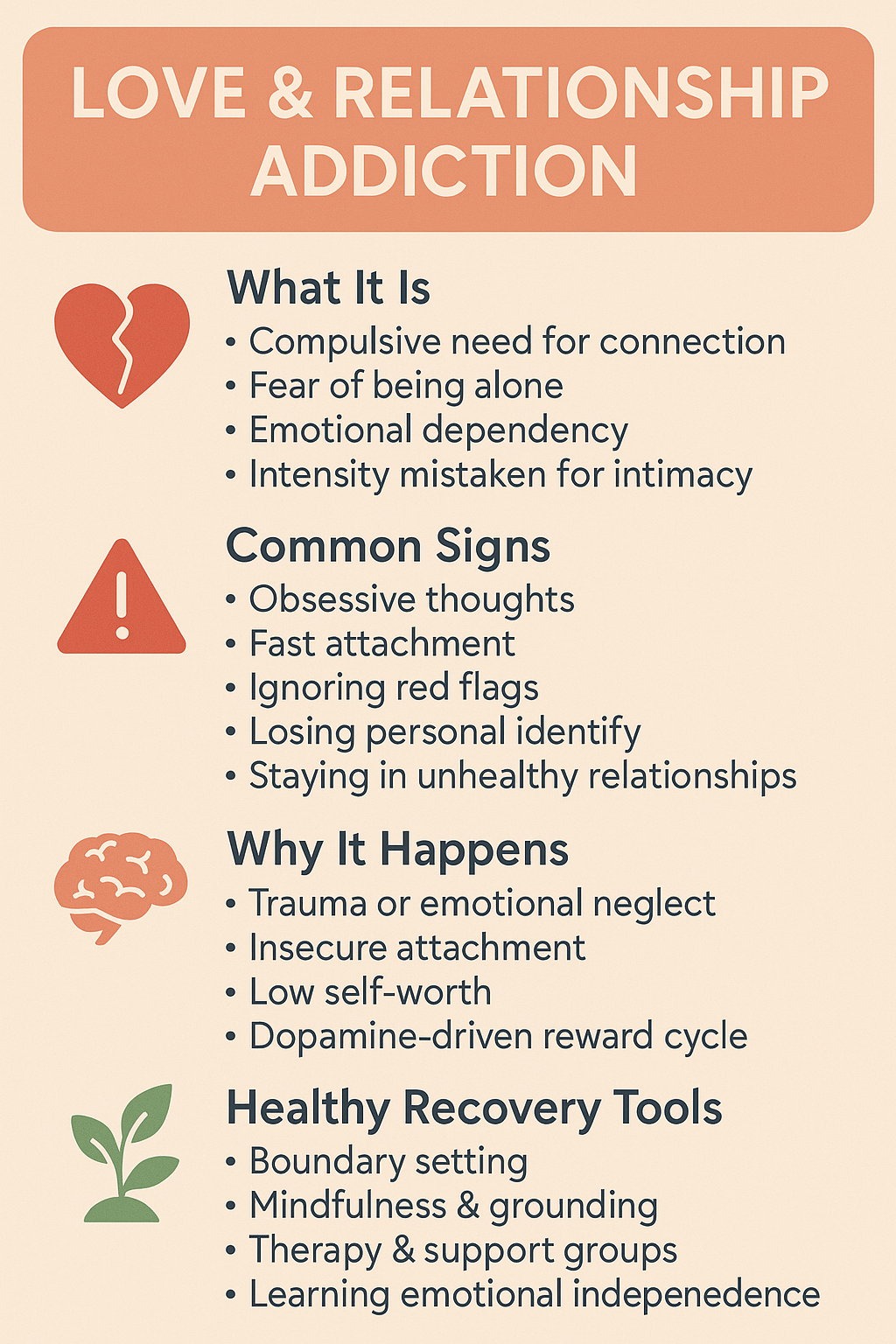 LOVE & RELATIONSHIP ADDICTION

What It Is
• Compulsive need for connection
• Fear of being alone
• Emotional dependency
• Intensity mistaken for intimacy

Common Signs
• Obsessive thoughts
• Fast attachment
• Ignoring red flags
• Losing personal identify
• Staying in unhealthy relationships

Why It Happens
• Trauma or emotional neglect
• Insecure attachment
• Low self-worth
• Dopamine-driven reward cycle

Healthy Recovery Tools
• Boundary setting
• Mindfulness & grounding
• Therapy & support groups
• Learning emotional indepenedence