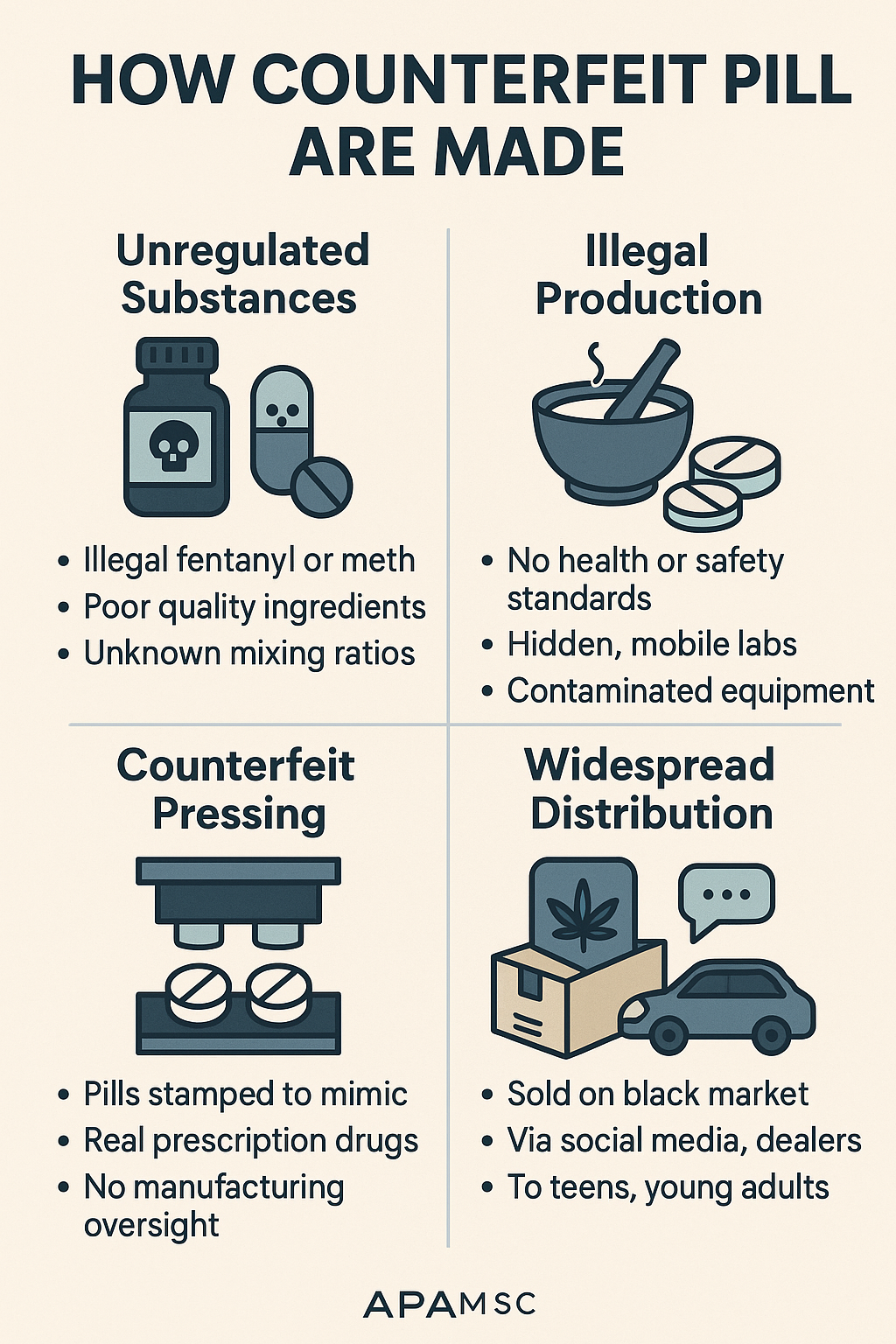 HOW COUNTERFEIT PILL ARE MADE

Unregulated Substances

• Illegal fentanyl or meth
• Poor quality ingredients
• Unknown mixing ratios

Illegal Production

• No health or safety standards
• Hidden, mobile labs
• Contaminated equipment

Counterfeit Pressing

• Pills stamped to mimic
• Real prescription drugs
• No manufacturing oversight

Widespread Distribution

• Sold on black market
• Via social media, dealers
• To teens, young adults

APAMSC