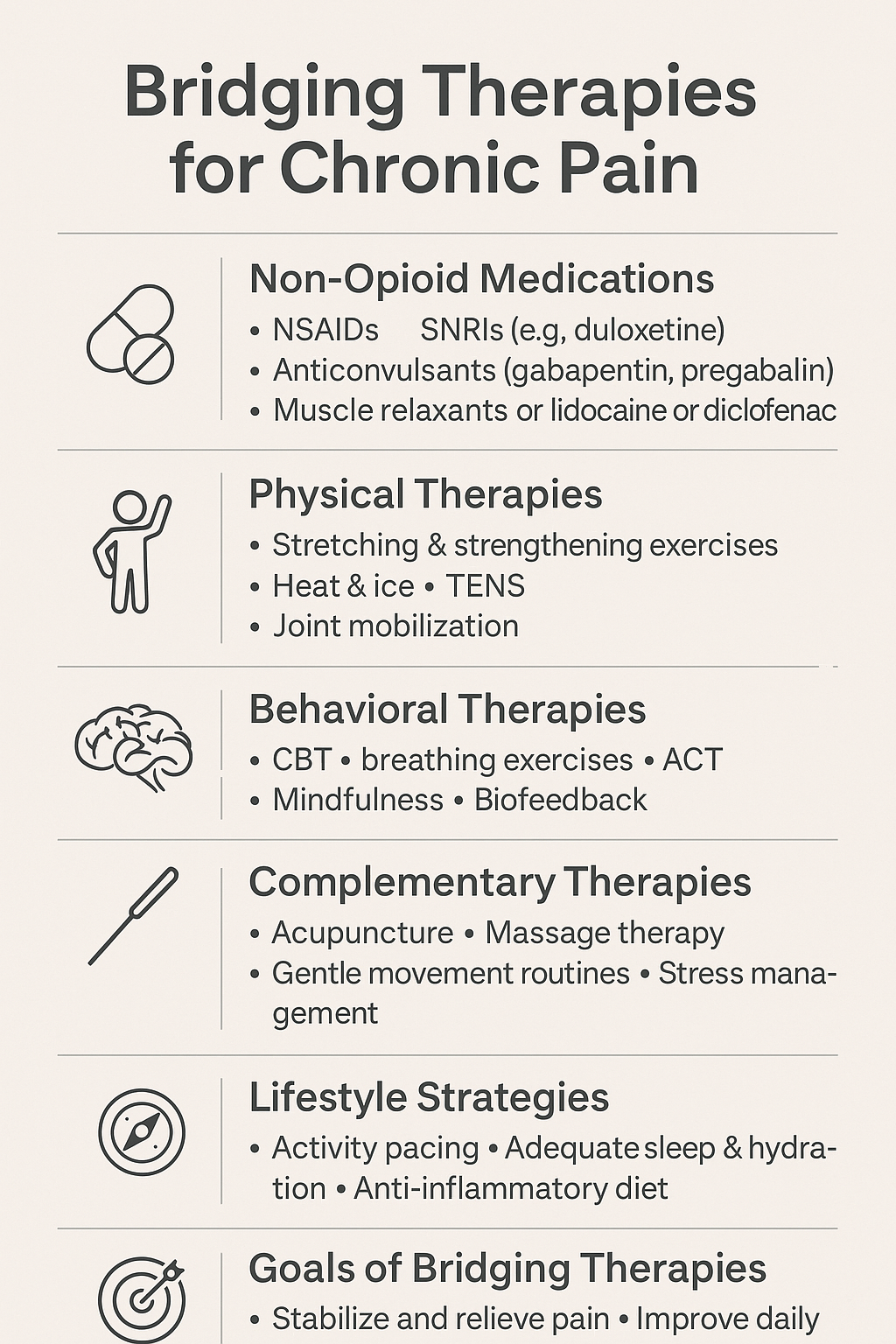 Bridging Therapies for Chronic Pain

Non-Opioid Medications
• NSAIDs SNRIs (e.g, duloxetine)
• Anticonvulsants (gabapentin, pregabalin)
• Muscle relaxants or lidocaine or diclofenac

Physical Therapies
• Stretching & strengthening exercises
• Heat & ice • TENS
• Joint mobilization

Behavioral Therapies
• CBT • breathing exercises • ACT
• Mindfulness • Biofeedback

Complementary Therapies
• Acupuncture • Massage therapy
• Gentle movement routines • Stress management

Lifestyle Strategies
• Activity pacing • Adequate sleep & hydration • Anti-inflammatory diet

Goals of Bridging Therapies
• Stabilize and relieve pain • Improve daily