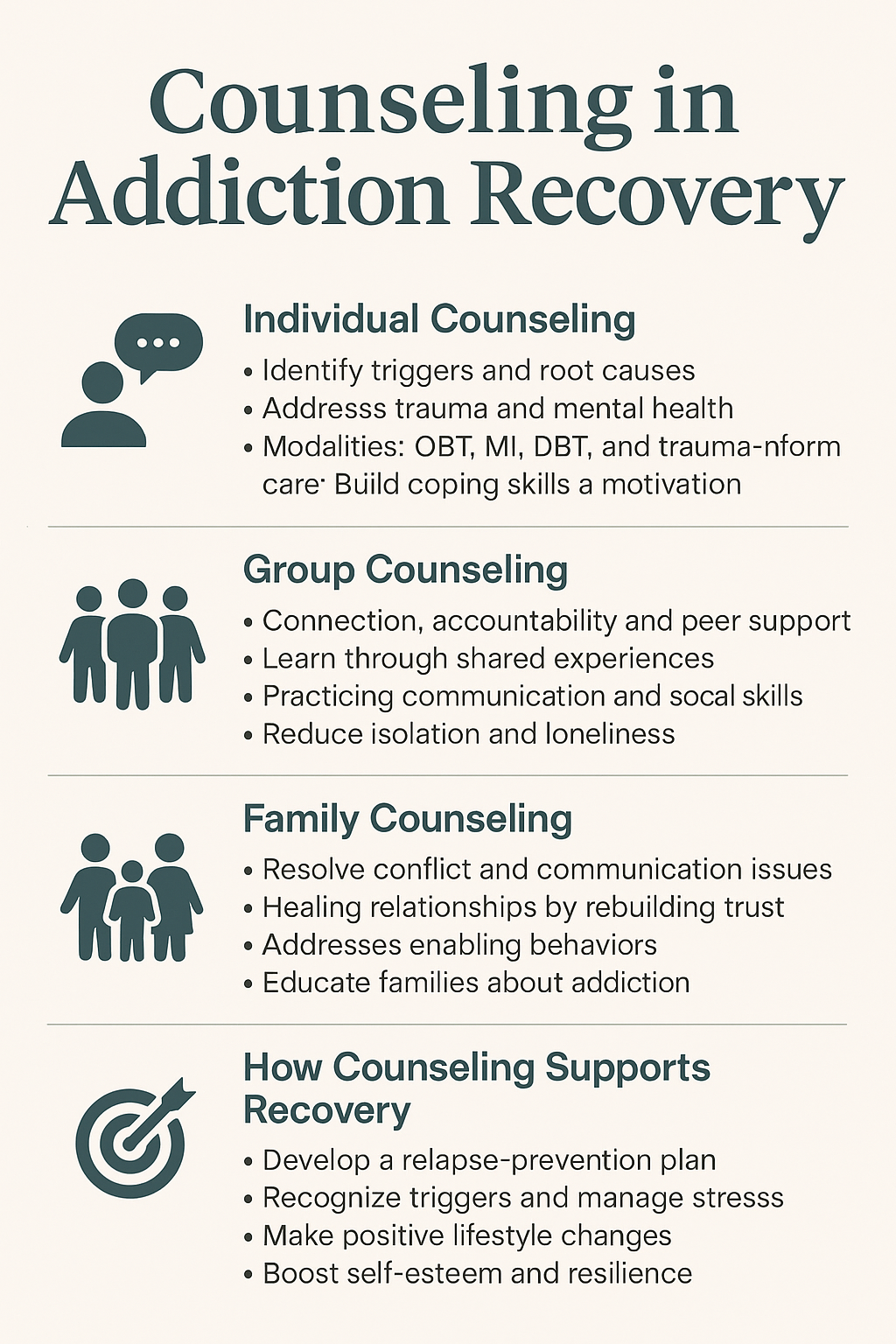 Counseling in Addiction Recovery

Individual Counseling

• Identify triggers and root causes
• Addresss trauma and mental health
• Modalities: OBT, MI, DBT, and trauma-nform care· Build coping skills a motivation

Group Counseling

• Connection, accountability and peer support
• Learn through shared experiences
• Practicing communication and socal skills
• Reduce isolation and loneliness

Family Counseling

• Resolve conflict and communication issues
• Healing relationships by rebuilding trust
• Addresses enabling behaviors
• Educate families about addiction

How Counseling Supports Recovery

• Develop a relapse-prevention plan
• Recognize triggers and manage stresss
• Make positive lifestyle changes
• Boost self-esteem and resilience