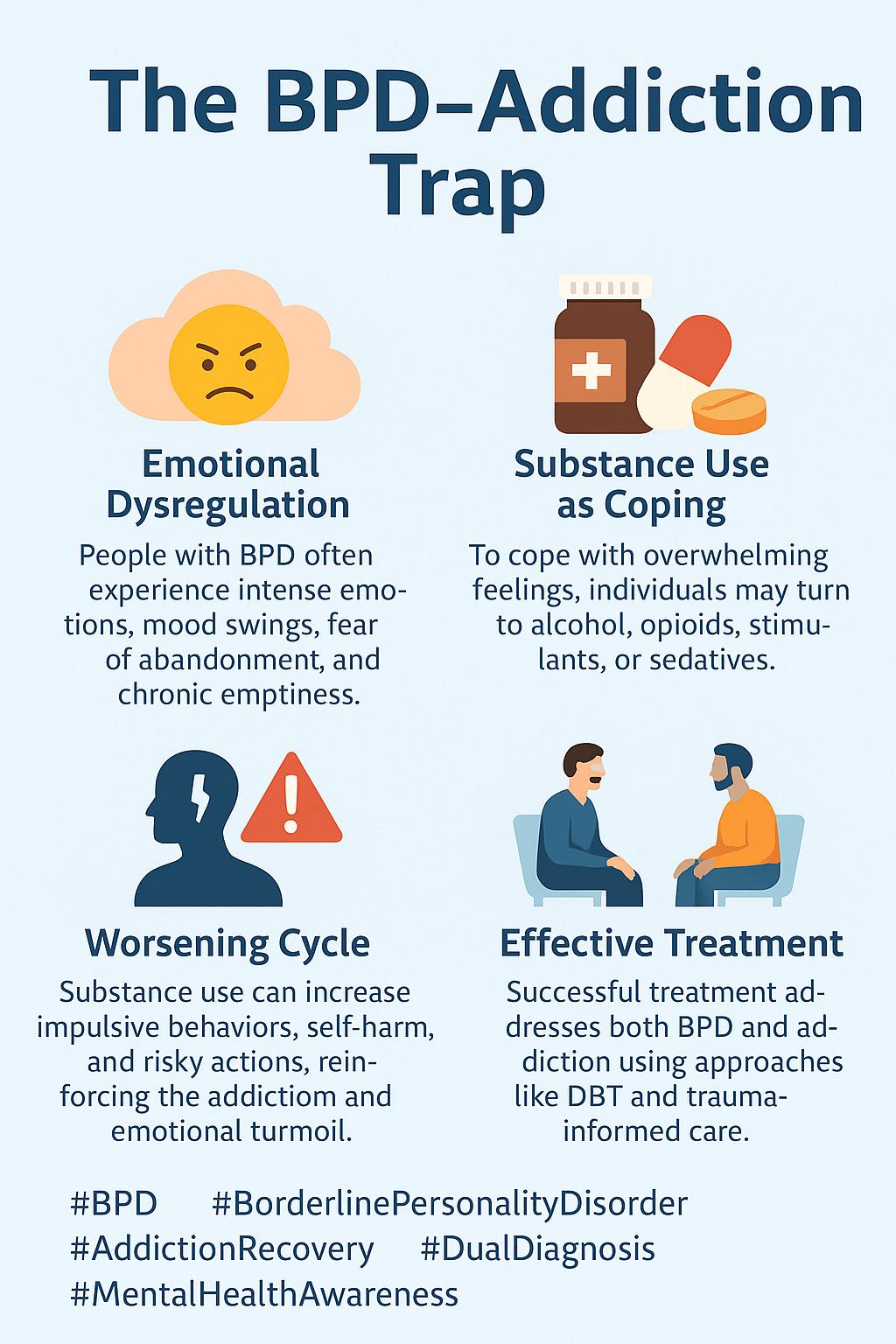 The BPD–Addiction Trap

Emotional Dysregulation

People with BPD often experience intense emotions, mood swings, fear of abandonment, and chronic emptiness.

Substance Use as Coping

To cope with overwhelming feelings, individuals may turn to alcohol, opioids, stimulants, or sedatives.

Worsening Cycle

Substance use can increase impulsive behaviors, self-harm, and risky actions, reinforcing the addictiom and emotional turmoil.

Effective Treatment

Successful treatment addresses both BPD and addiction using approaches like DBT and trauma-informed care.

#BPD #BorderlinePersonalityDisorder #AddictionRecovery #DualDiagnosis #MentalHealthAwareness