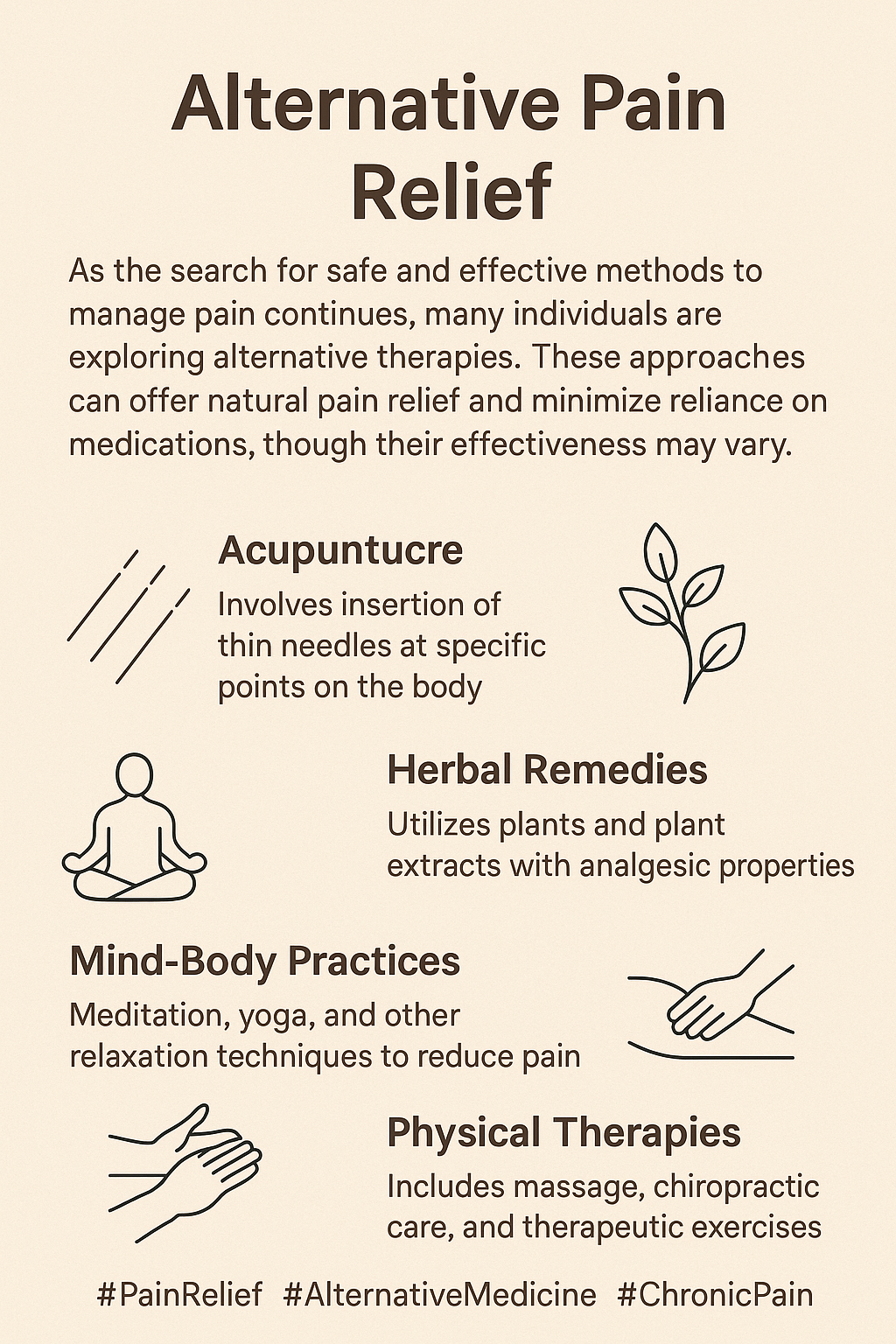 Alternative Pain Relief

As the search for safe and effective methods to manage pain continues, many individuals are exploring alternative therapies. These approaches can offer natural pain relief and minimize reliance on medications, though their effectiveness may vary.

Acupuntucre

Involves insertion of thin needles at specific points on the body

Herbal Remedies

Utilizes plants and plant extracts with analgesic properties

Mind-Body Practices

Meditation, yoga, and other relaxation techniques to reduce pain

Physical Therapies

Includes massage, chiropractic care, and therapeutic exercises

#PainRelief #AlternativeMedicine #ChronicPain