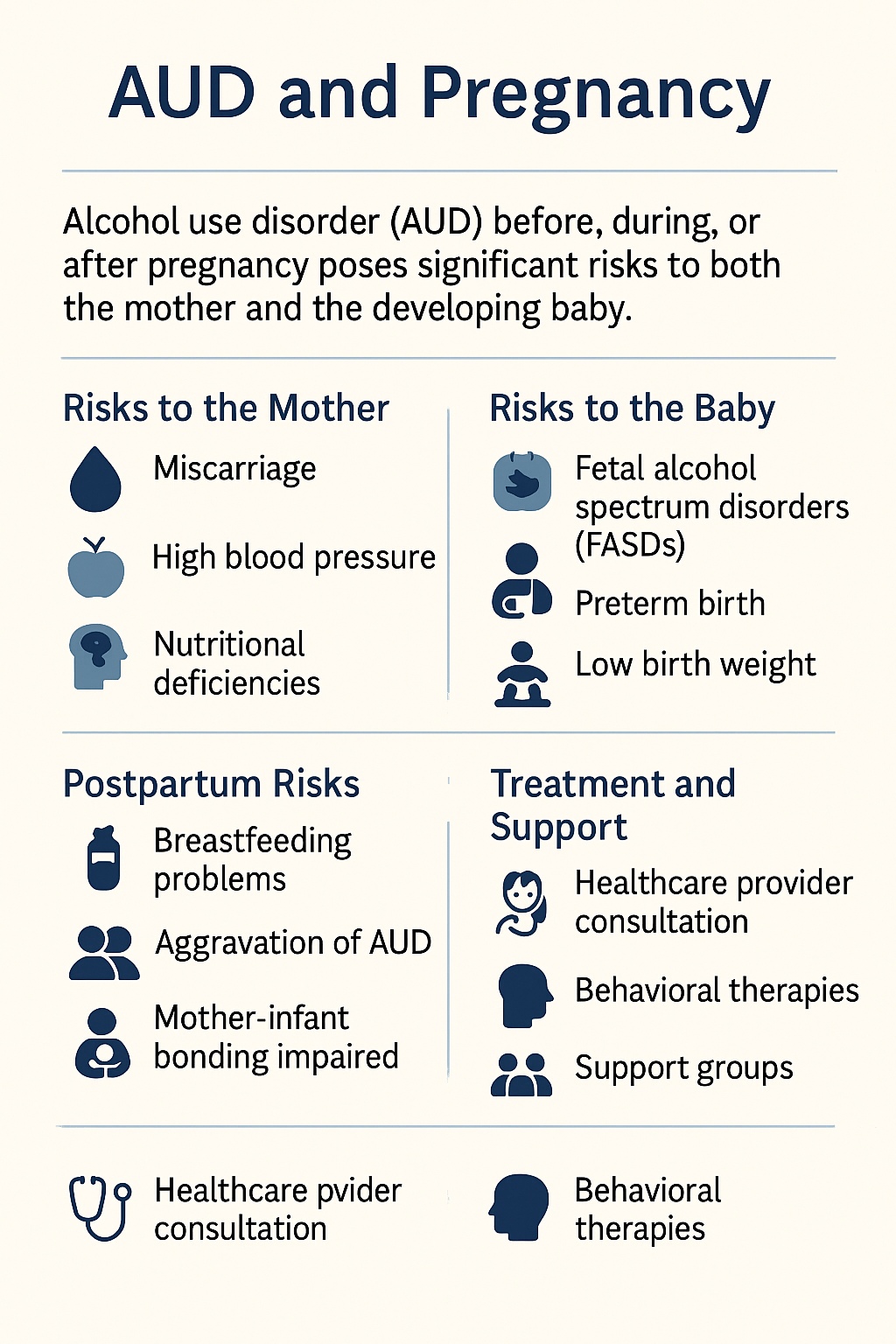 AUD and Pregnancy

Alcohol use disorder (AUD) before, during, or after pregnancy poses significant risks to both the mother and the developing baby.

Risks to the Mother

Miscarriage

High blood pressure

Nutritional deficiencies

Risks to the Baby

Fetal alcohol spectrum disorders (FASDs)

Preterm birth

Low birth weight

Postpartum Risks

Breastfeeding problems

Aggravation of AUD

Mother-infant bonding impaired

Treatment and Support

Healthcare provider consultation

Behavioral therapies

Support groups

Healthcare pvider consultation

Behavioral therapies