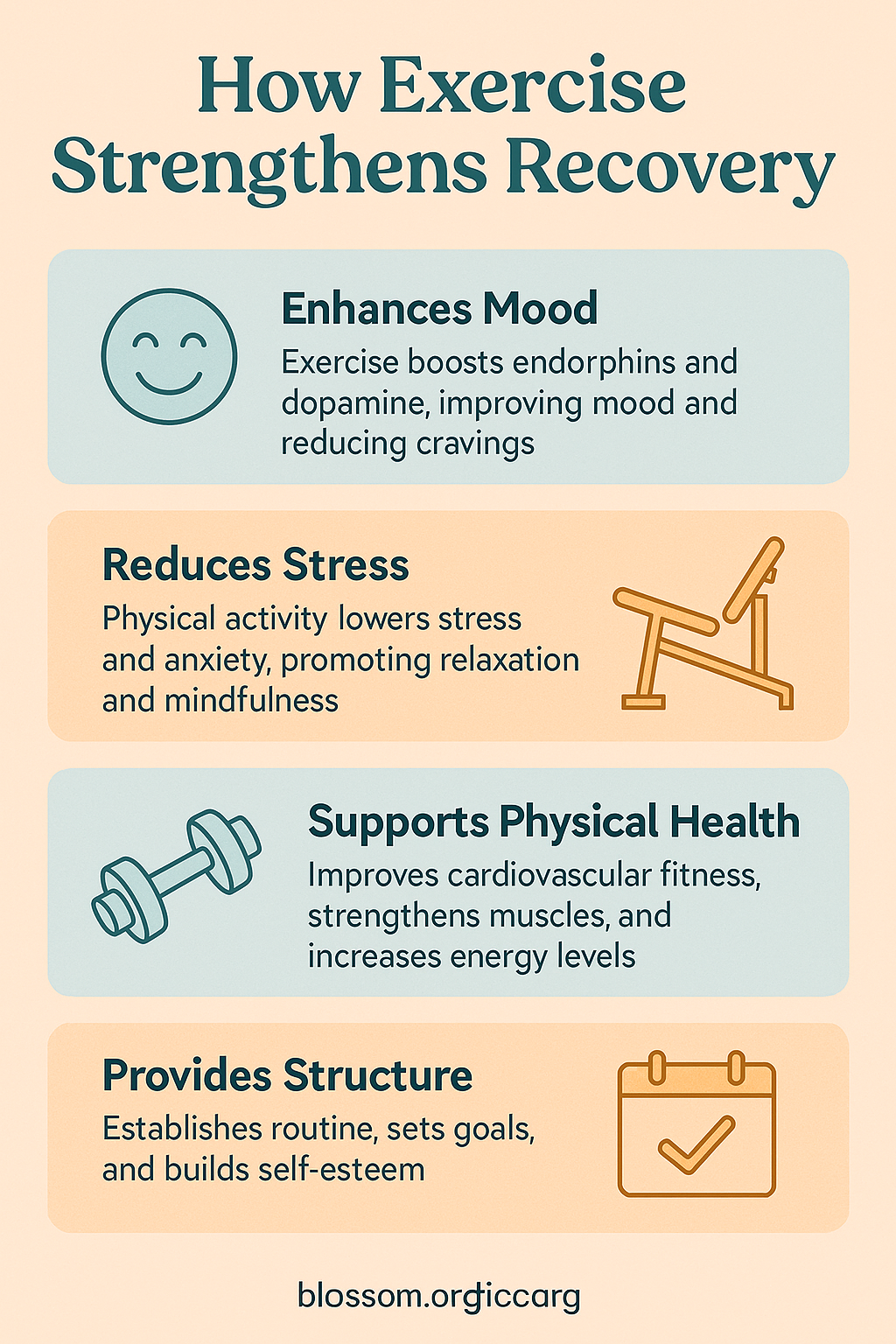 How Exercise Strengthens Recovery

Enhances Mood

Exercise boosts endorphins and dopamine, improving mood and reducing cravings

Reduces Stress

Physical activity lowers stress and anxiety, promoting relaxation and mindfulness

Supports Physical Health

Improves cardiovascular fitness, strengthens muscles, and increases energy levels

Provides Structure

Establishes routine, sets goals, and builds self-esteem

blossom.orgiccarg