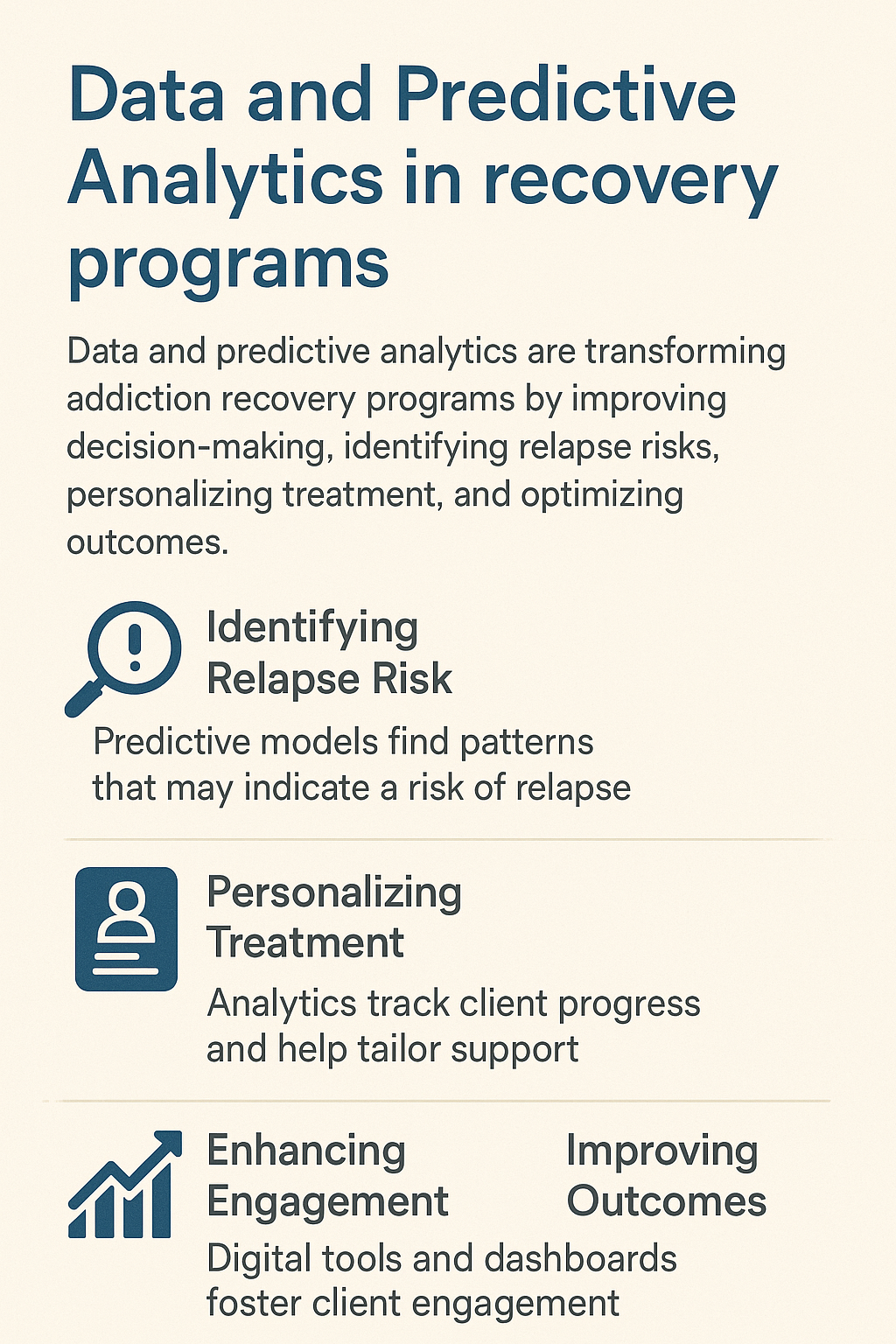 Data and Predictive Analytics in recovery programs

Data and predictive analytics are transforming addiction recovery programs by improving decision-making, identifying relapse risks, personalizing treatment, and optimizing outcomes.

Identifying Relapse Risk

Predictive models find patterns that may indicate a risk of relapse

Personalizing Treatment

Analytics track client progress and help tailor support

Enhancing Engagement

Improving Outcomes

Digital tools and dashboards foster client engagement