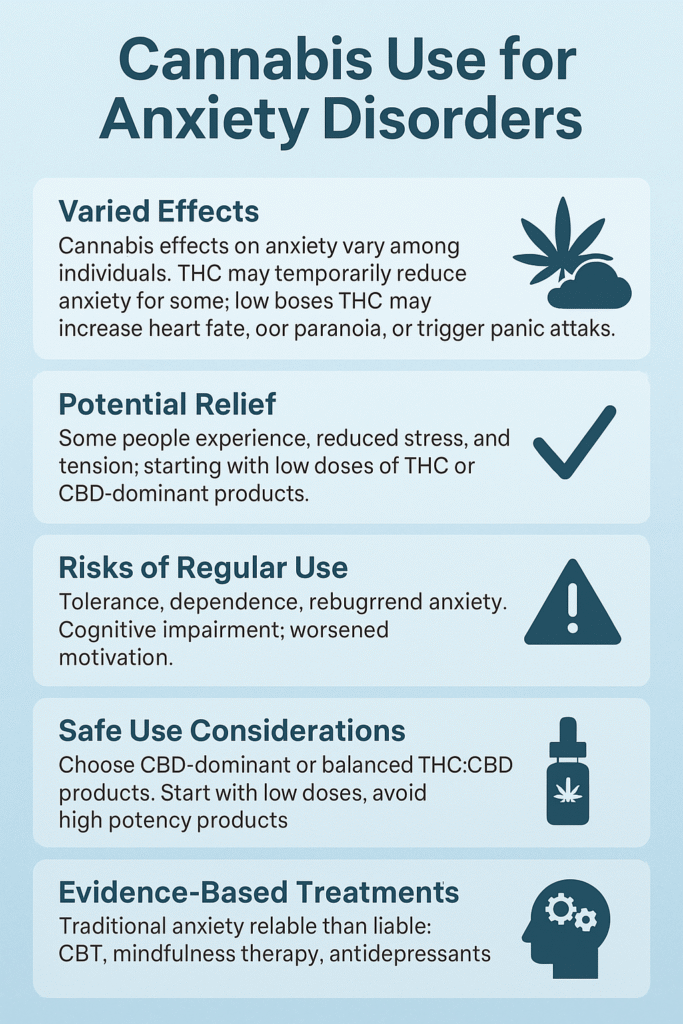 Cannabis Use for Anxiety Disorders

Varied Effects
Cannabis effects on anxiety vary among individuals. THC may temporarily reduce anxiety for some; low boses THC may increase heart fate, oor paranoia, or trigger panic attaks.

Potential Relief
Some people experience, reduced stress, and tension; starting with low doses of THC or CBD-dominant products.

Risks of Regular Use
Tolerance, dependence, rebugrrend anxiety. Cognitive impairment; worsened motivation.

Safe Use Considerations
Choose CBD-dominant or balanced THC:CBD products. Start with low doses, avoid high potency products

Evidence-Based Treatments
Traditional anxiety relable than liable: CBT, mindfulness therapy, antidepressants