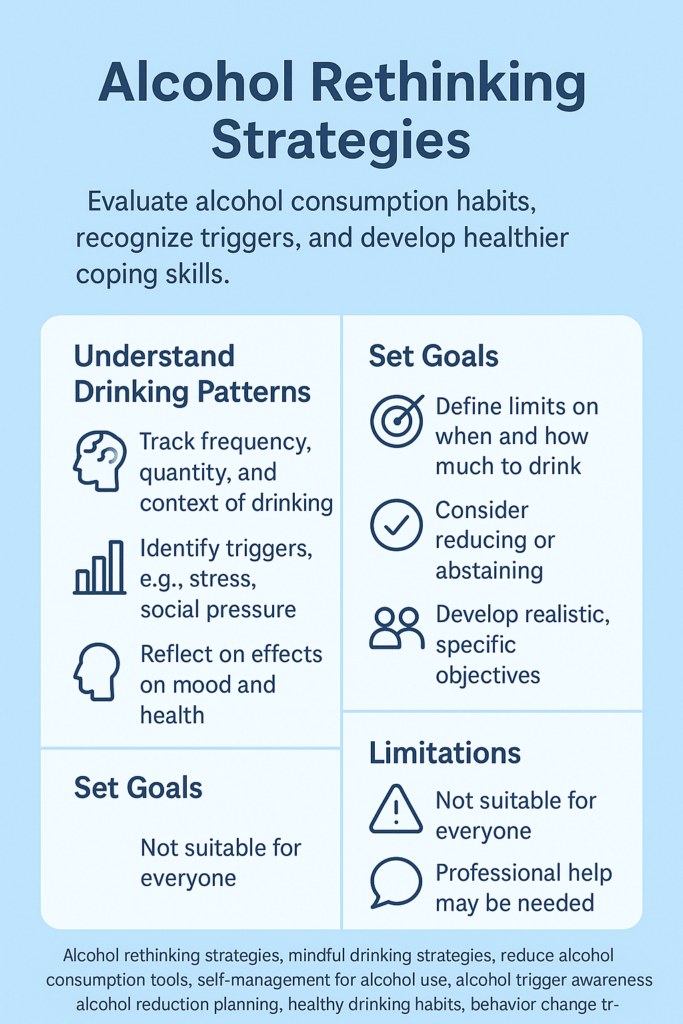 Alcohol Rethinking Strategies

Evaluate alcohol consumption habits, recognize triggers, and develop healthier coping skills.

Understand Drinking Patterns

Track frequency, quantity, and context of drinking

Identify triggers, e.g., stress, social pressure

Reflect on effects on mood and health

Set Goals

Not suitable for everyone

Set Goals

Define limits on when and how much to drink

Consider reducing or abstaining

Develop realistic, specific objectives

Limitations

Not suitable for everyone

Professional help may be needed

Alcohol rethinking strategies, mindful drinking strategies, reduce alcohol consumption tools, self-management for alcohol use, alcohol trigger awareness alcohol reduction planning, healthy drinking habits, behavior change tr-