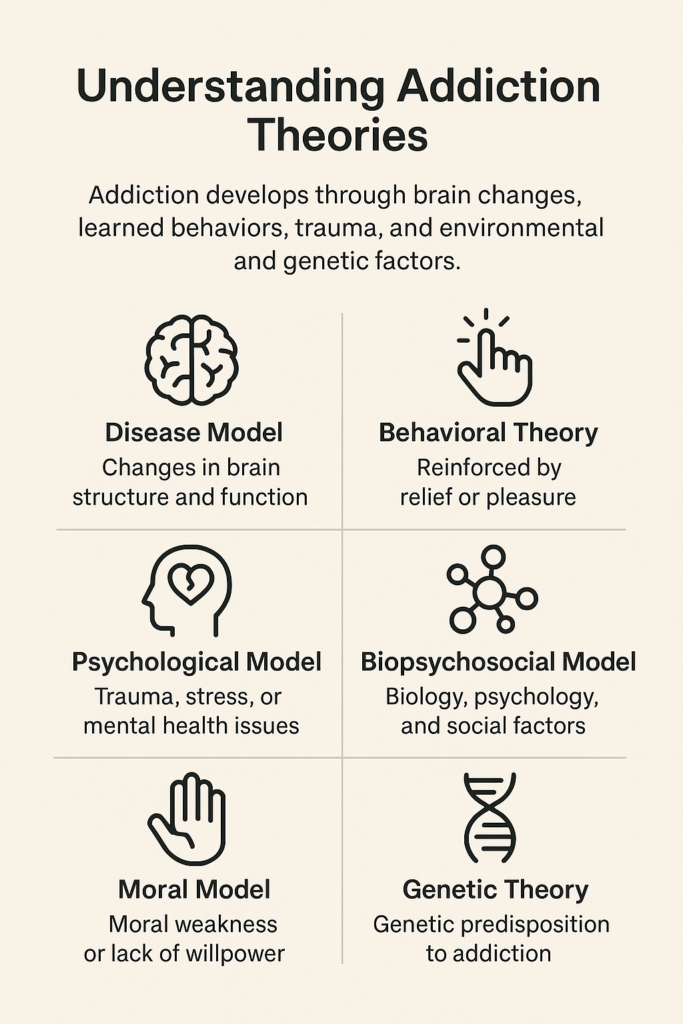 Understanding Addiction Theories

Addiction develops through brain changes, learned behaviors, trauma, and environmental and genetic factors.

Disease Model
Changes in brain structure and function

Behavioral Theory
Reinforced by relief or pleasure

Psychological Model
Trauma, stress, or mental health issues

Biopsychosocial Model
Biology, psychology, and social factors

Moral Model
Moral weakness or lack of willpower

Genetic Theory
Genetic predisposition to addiction